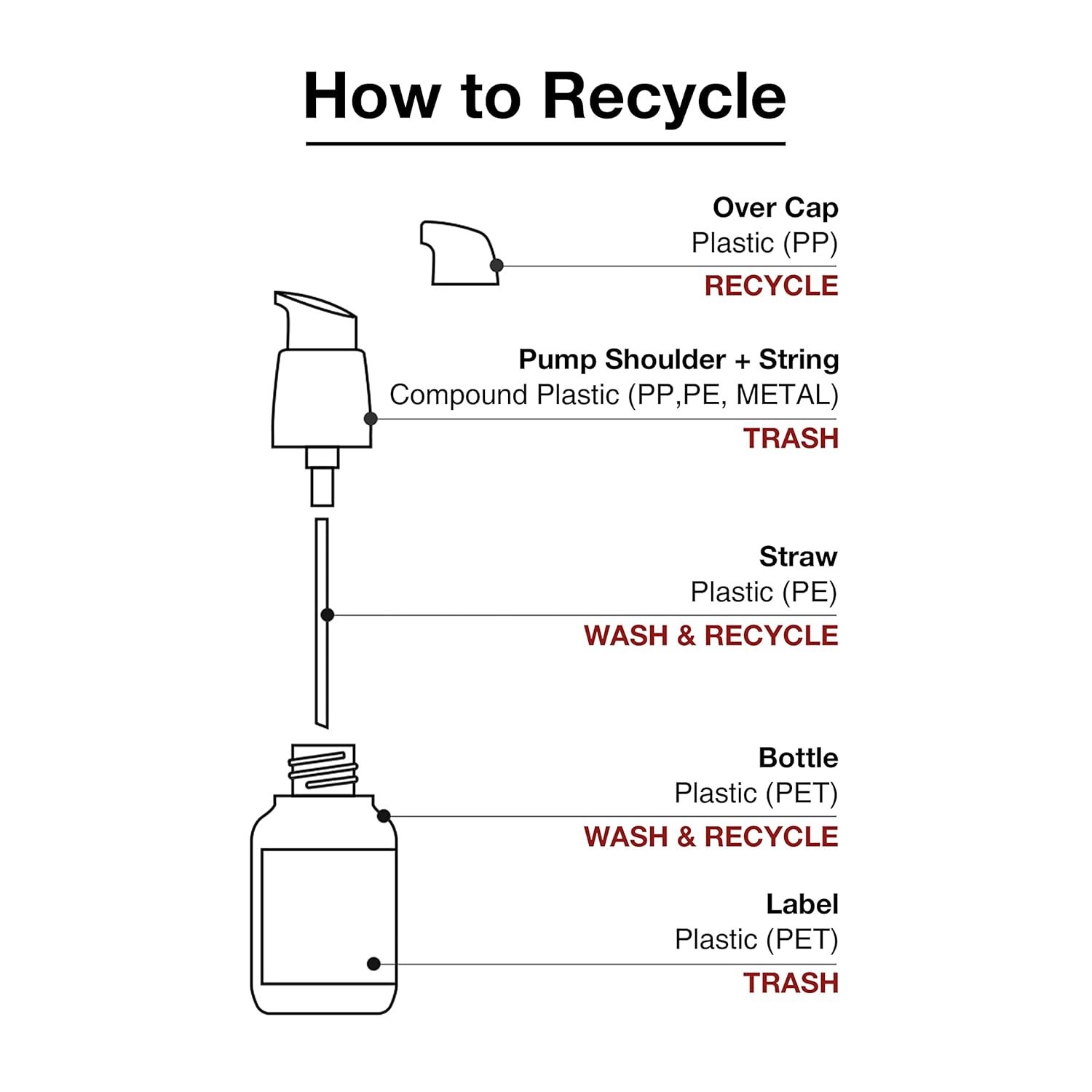 How to Recycle

Over Cap
Plastic (PP)
RECYCLE

Pump Shoulder + String
Compound Plastic (PP,PE, METAL)
TRASH

Straw
Plastic (PE)
WASH & RECYCLE

Bottle
Plastic (PET)
WASH & RECYCLE

Label
Plastic (PET)
TRASH