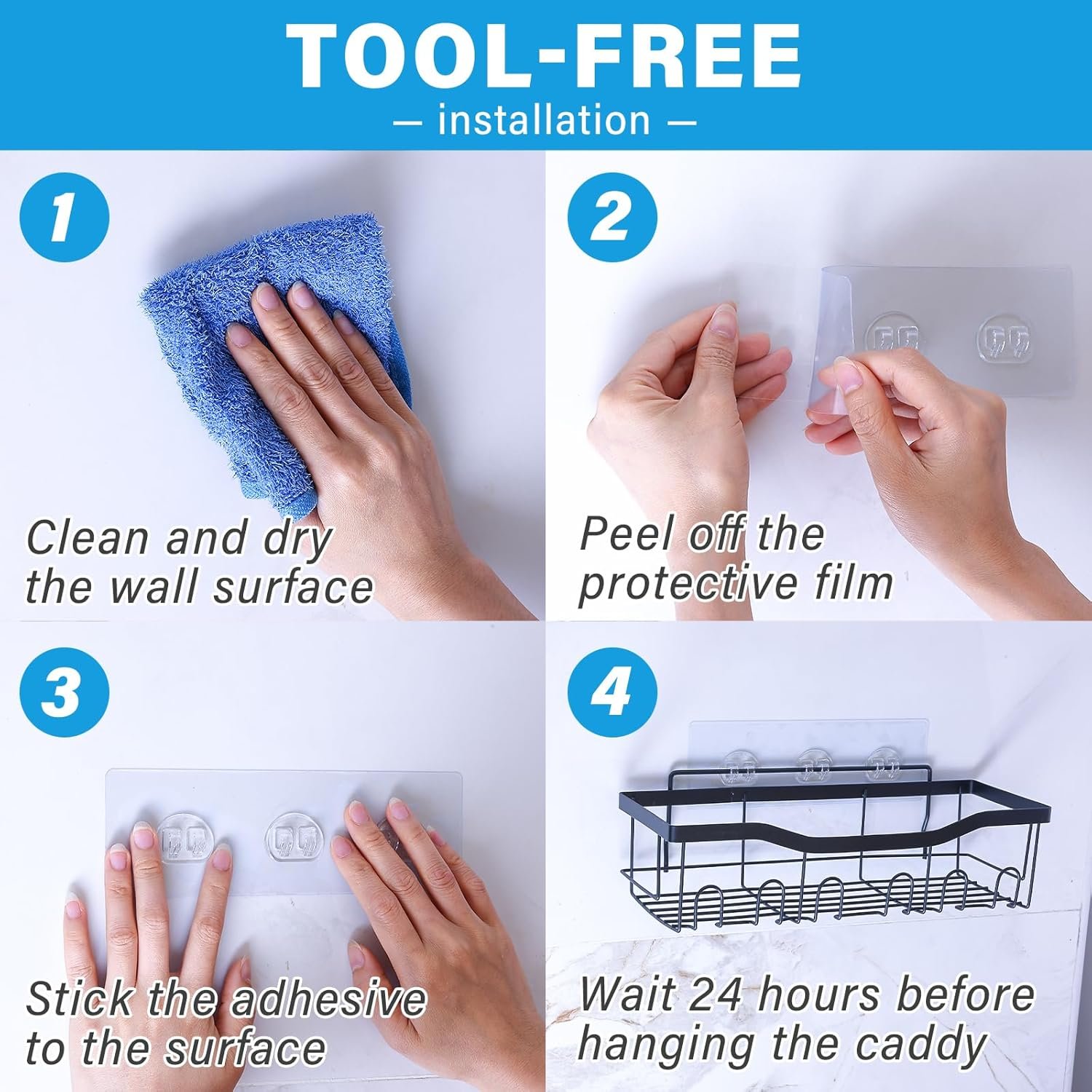 TOOL-FREE

— installation —

1

Clean and dry the wall surface

2

Peel off the protective film

3

Stick the adhesive to the surface

4

Wait 24 hours before hanging the caddy