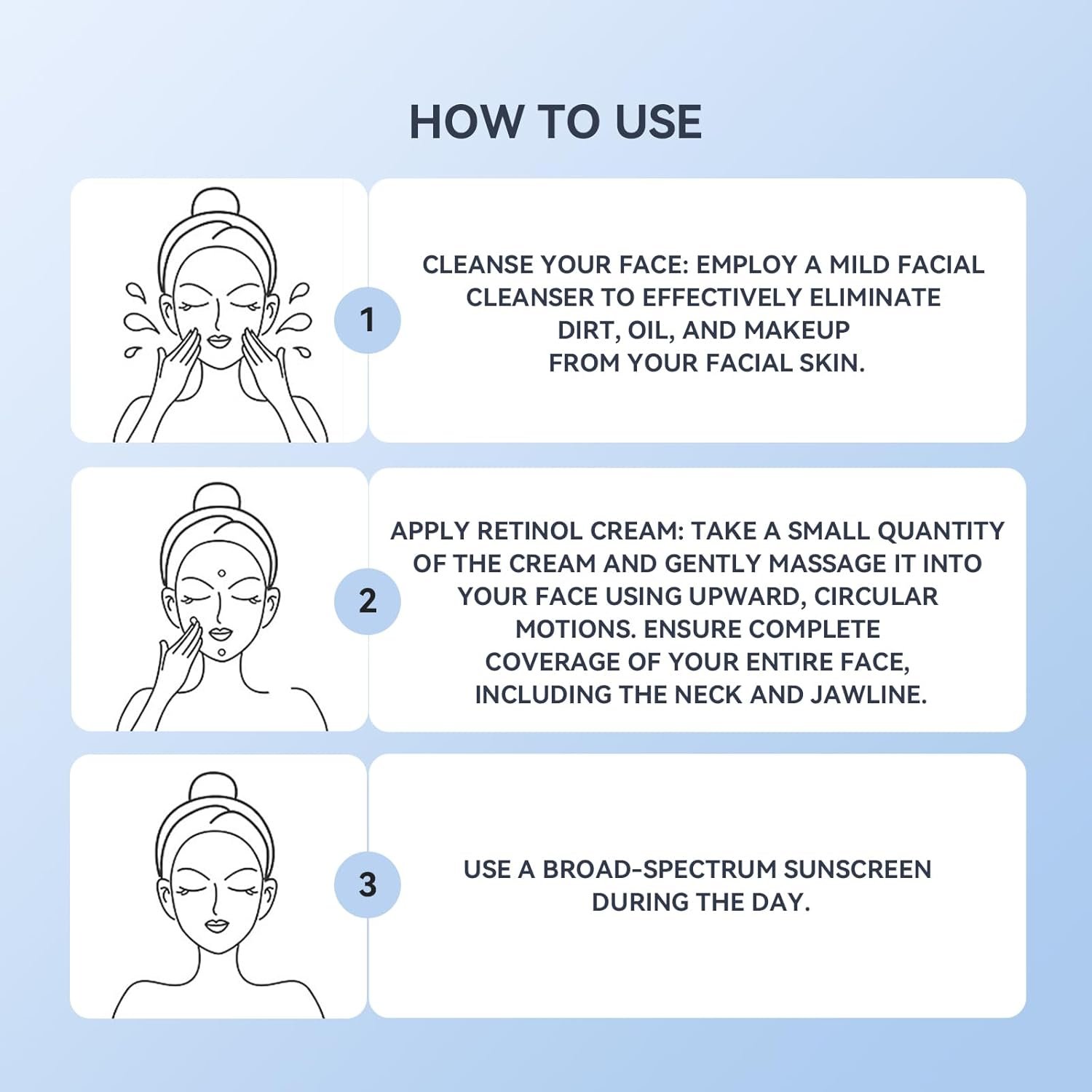 HOW TO USE

1

CLEANSE YOUR FACE: EMPLOY A MILD FACIAL CLEANSER TO EFFECTIVELY ELIMINATE DIRT, OIL, AND MAKEUP FROM YOUR FACIAL SKIN.

2

APPLY RETINOL CREAM: TAKE A SMALL QUANTITY OF THE CREAM AND GENTLY MASSAGE IT INTO YOUR FACE USING UPWARD, CIRCULAR MOTIONS. ENSURE COMPLETE COVERAGE OF YOUR ENTIRE FACE, INCLUDING THE NECK AND JAWLINE.

3

USE A BROAD-SPECTRUM SUNSCREEN DURING THE DAY.