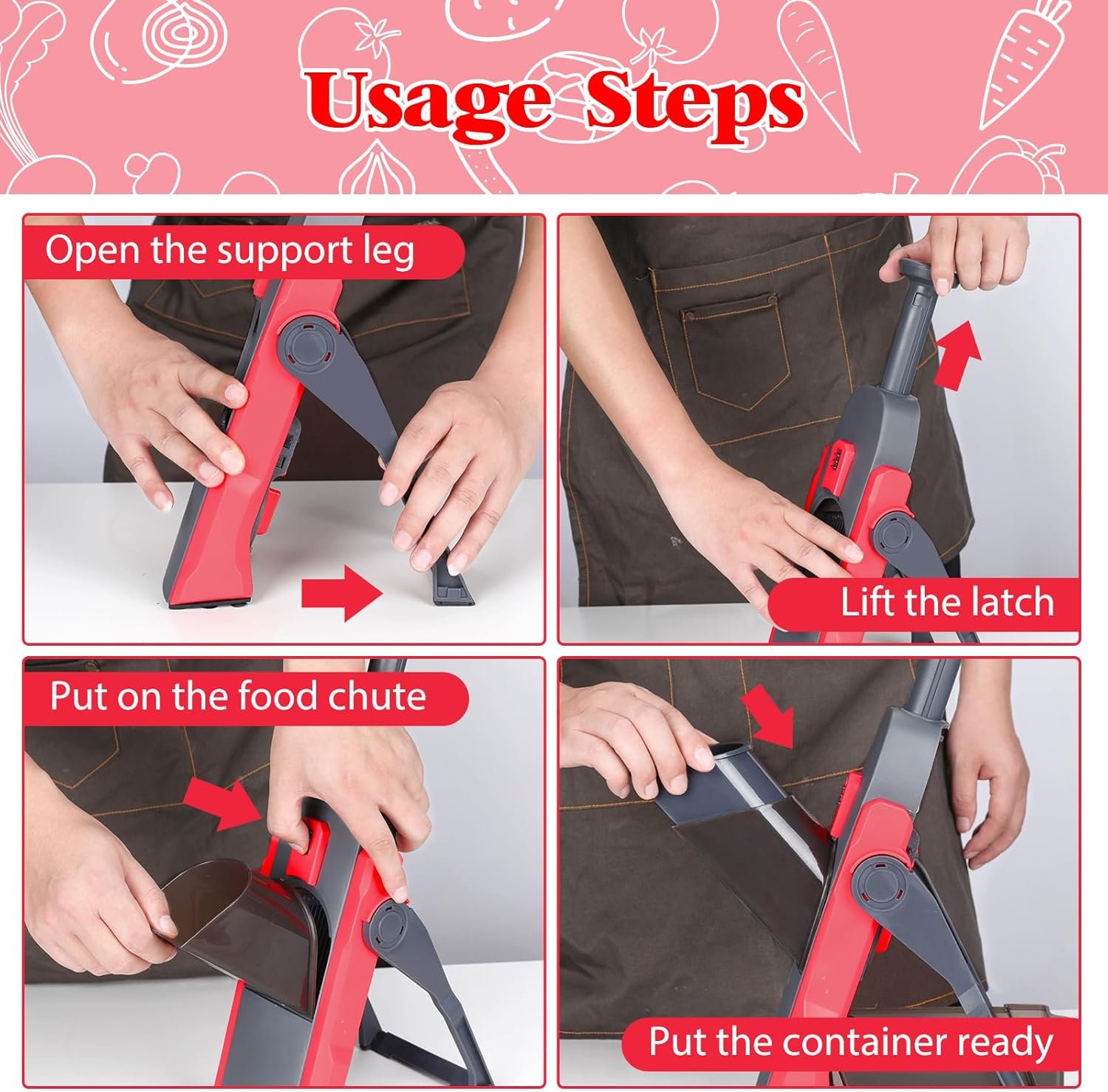 Usage Steps

Open the support leg

Lift the latch

Put on the food chute

Put the container ready