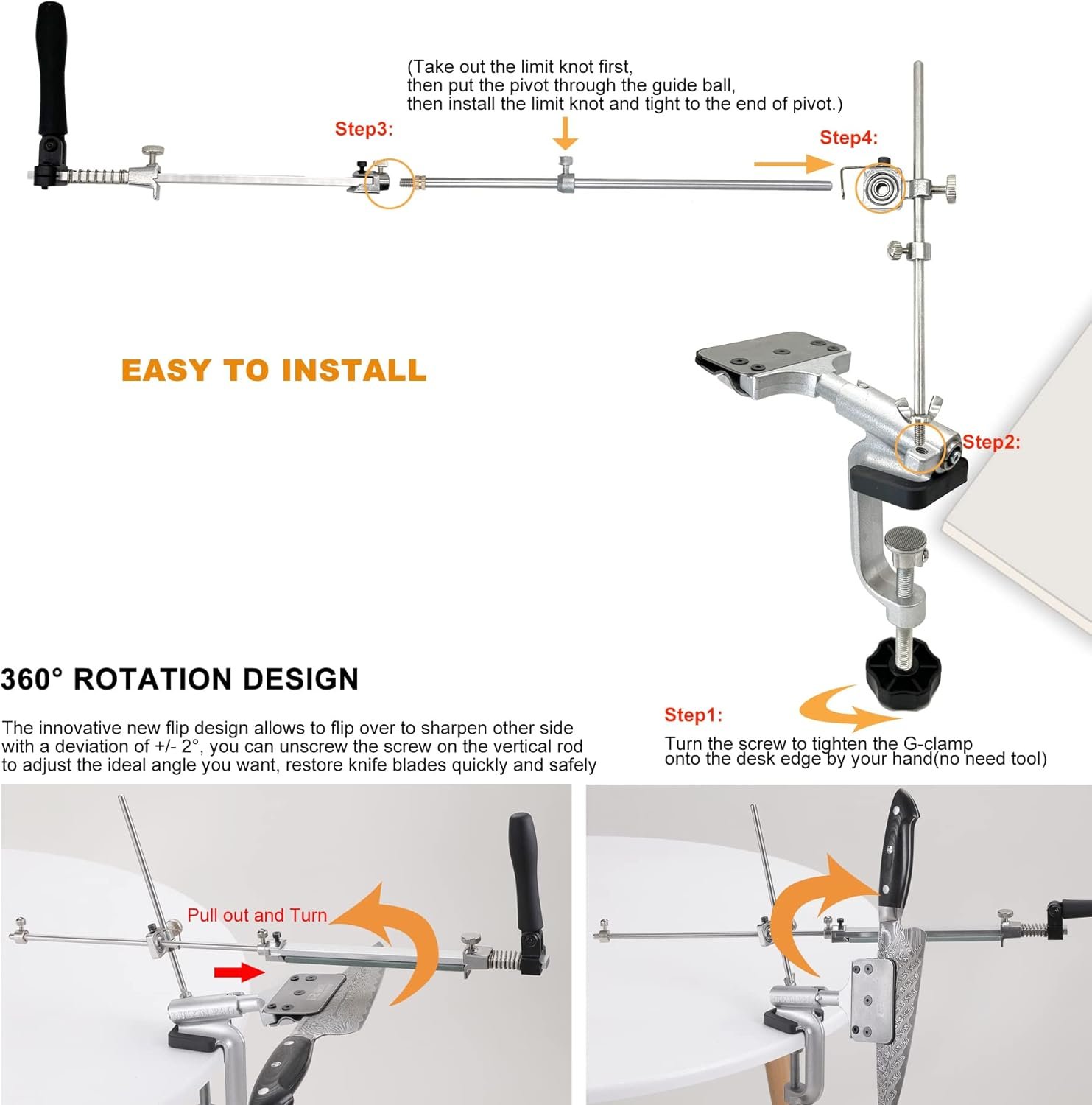 (Take out the limit knot first,
then put the pivot through the guide ball,
then install the limit knot and tight to the end of pivot.)

Step3:

Step4:

EASY TO INSTALL

Step2:

360° ROTATION DESIGN

The innovative new flip design allows to flip over to sharpen other side with a deviation of +/- 2°, you can unscrew the screw on the vertical rod to adjust the ideal angle you want, restore knife blades quickly and safely

Step1:

Turn the screw to tighten the G-clamp onto the desk edge by your hand(no need tool)

Pull out and Turn