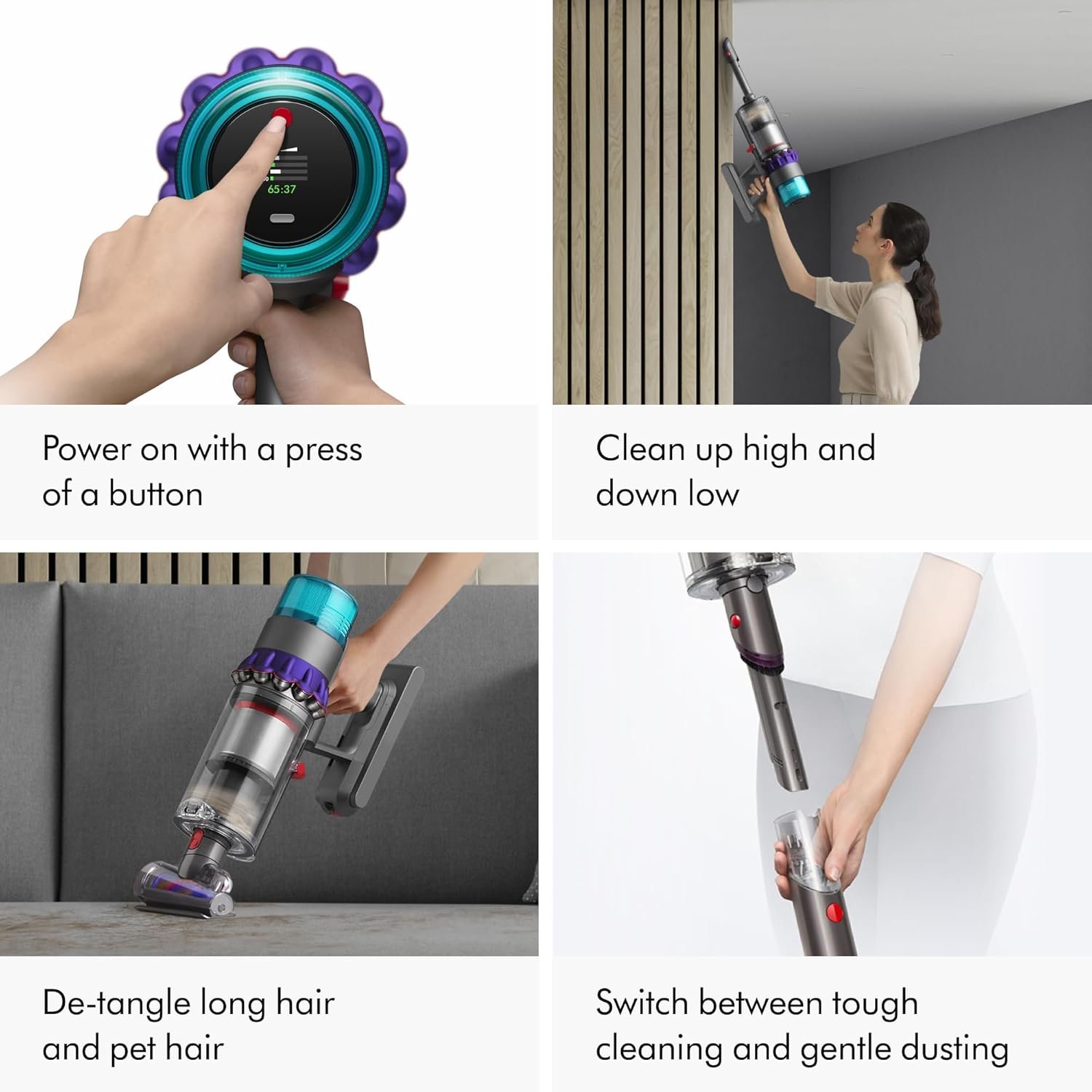 65:37

Power on with a press of a button

Clean up high and down low

De-tangle long hair and pet hair

Switch between tough cleaning and gentle dusting