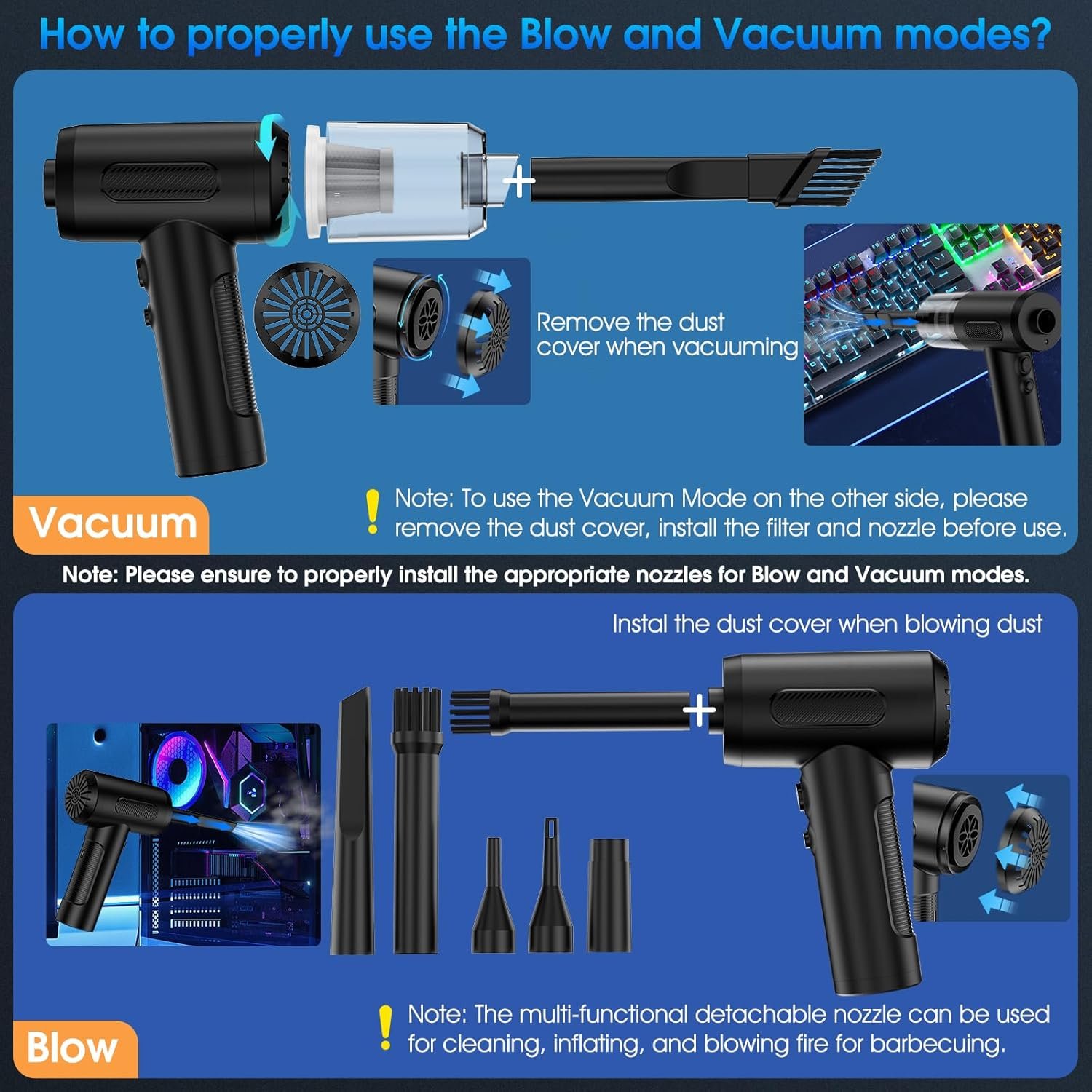 How to properly use the Blow and Vacuum modes?

Remove the dust cover when vacuuming

Vacuum

Note: To use the Vacuum Mode on the other side, please remove the dust cover, install the filter and nozzle before use.

Note: Please ensure to properly install the appropriate nozzles for Blow and Vacuum modes.

Instal the dust cover when blowing dust

Blow

Note: The multi-functional detachable nozzle can be used for cleaning, inflating, and blowing fire for barbecuing.