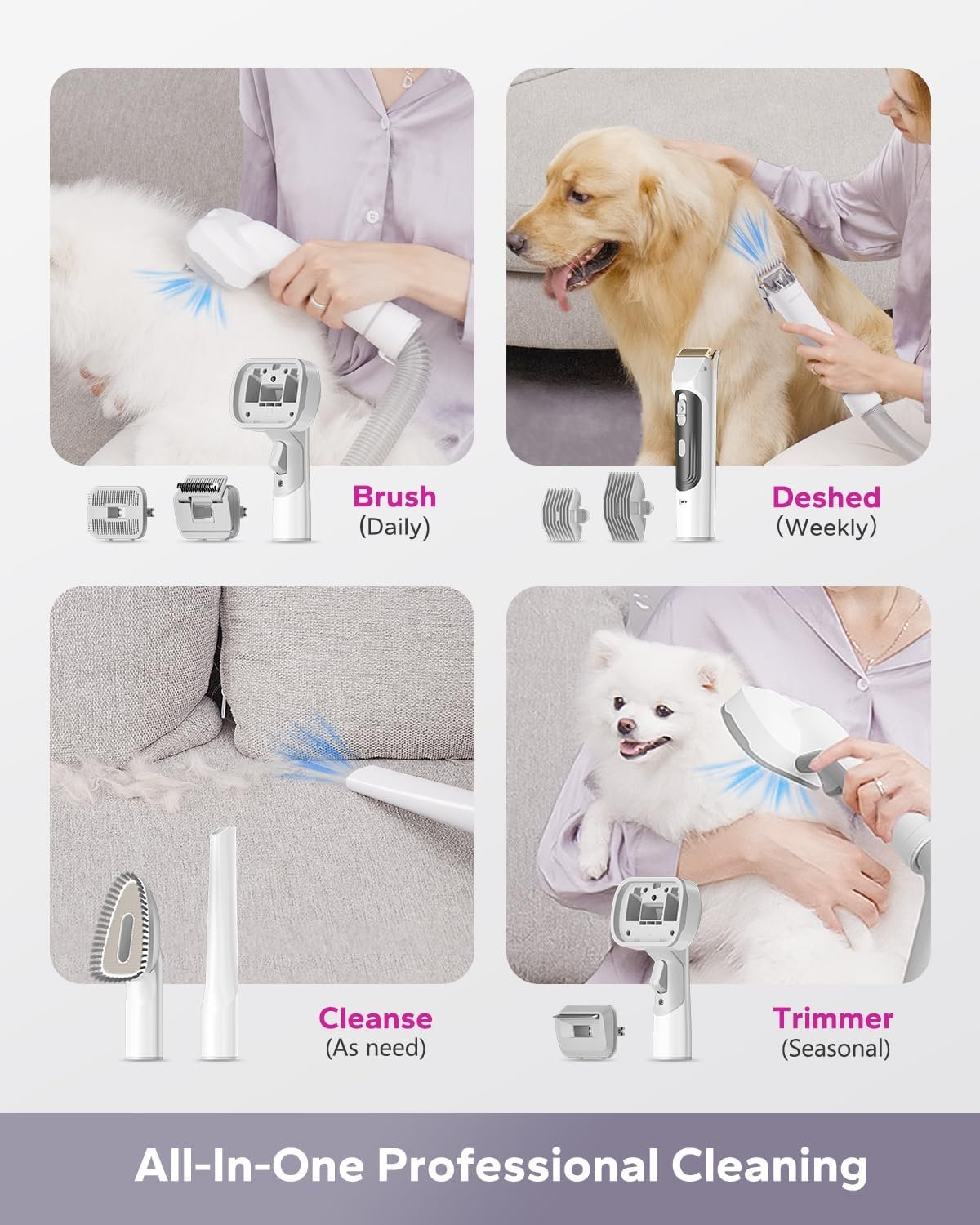 Brush
(Daily)

Deshed
(Weekly)

Cleanse
(As need)

Trimmer
(Seasonal)

All-In-One Professional Cleaning