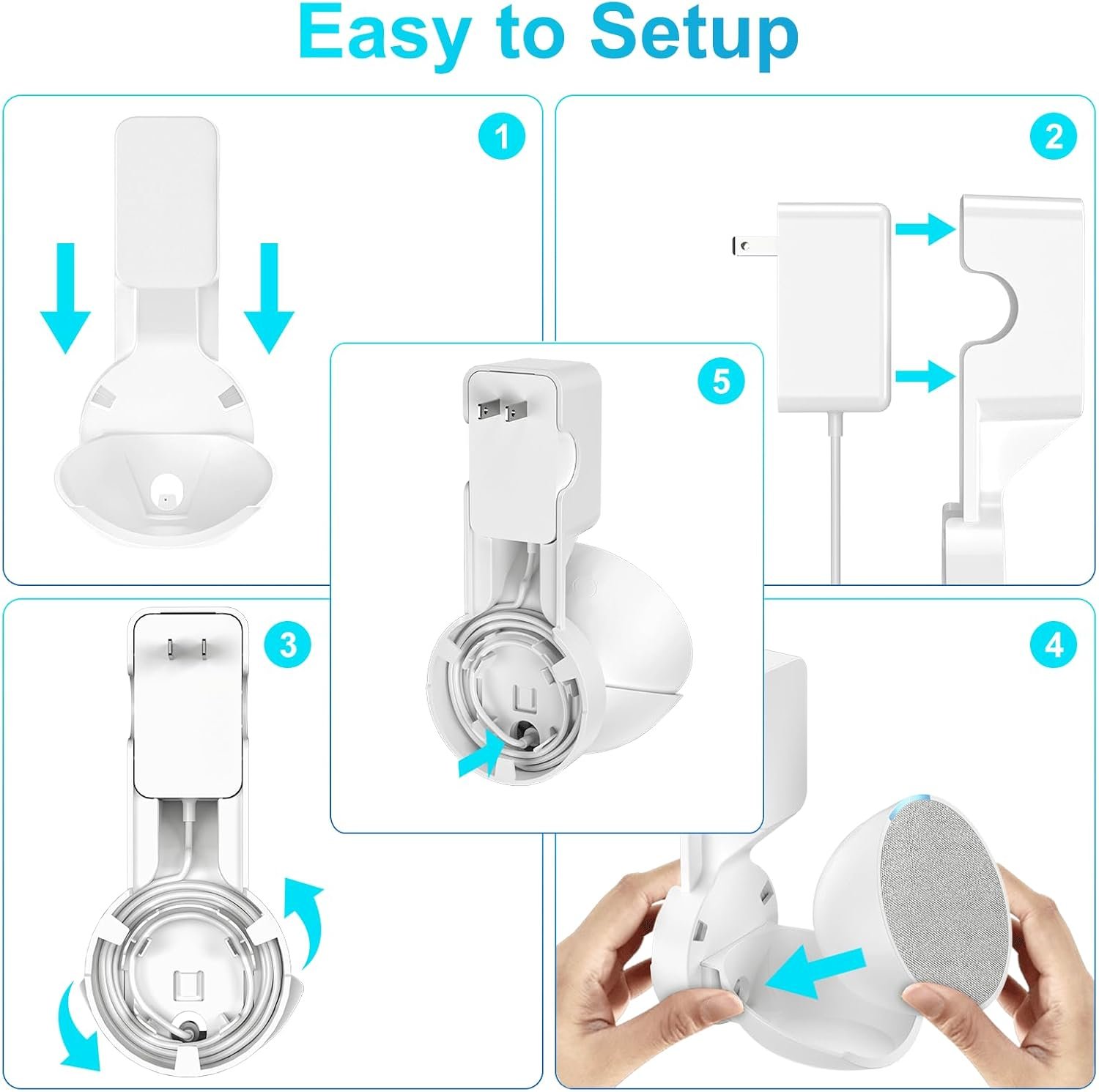 Easy to Setup

1

2

5

3

4