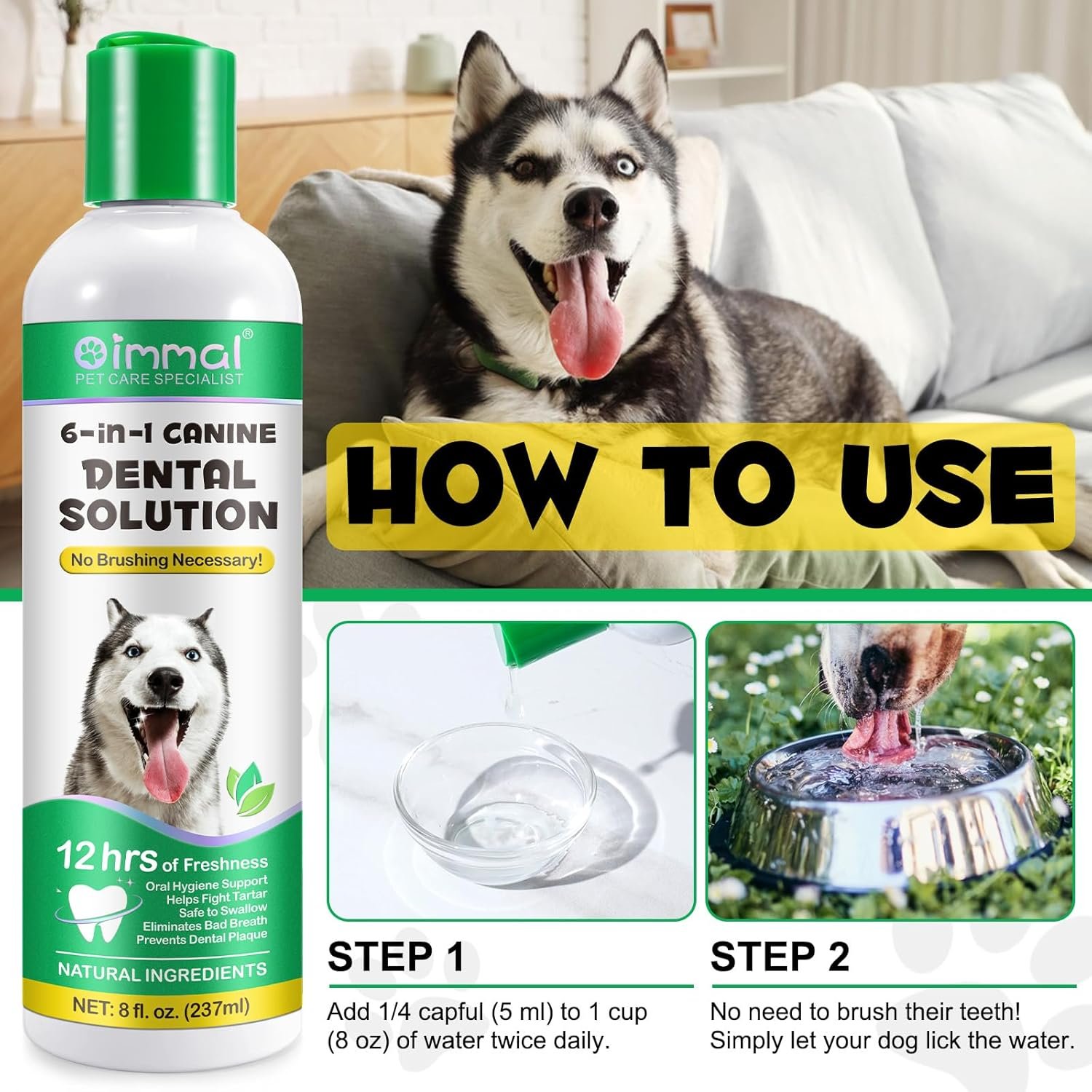 Oimmal®
PET CARE SPECIALIST

6-in-1 CANINE
DENTAL
SOLUTION

No Brushing Necessary!

12 hrs of Freshness
Oral Hygiene Support
Helps Fight Tartar
Safe to Swallow
Eliminates Bad Breath
Prevents Dental Plaque

NATURAL INGREDIENTS

NET: 8 fl. oz. (237ml)

HOW TO USE

STEP 1

Add 1/4 capful (5 ml) to 1 cup (8 oz) of water twice daily.

STEP 2

No need to brush their teeth! Simply let your dog lick the water.