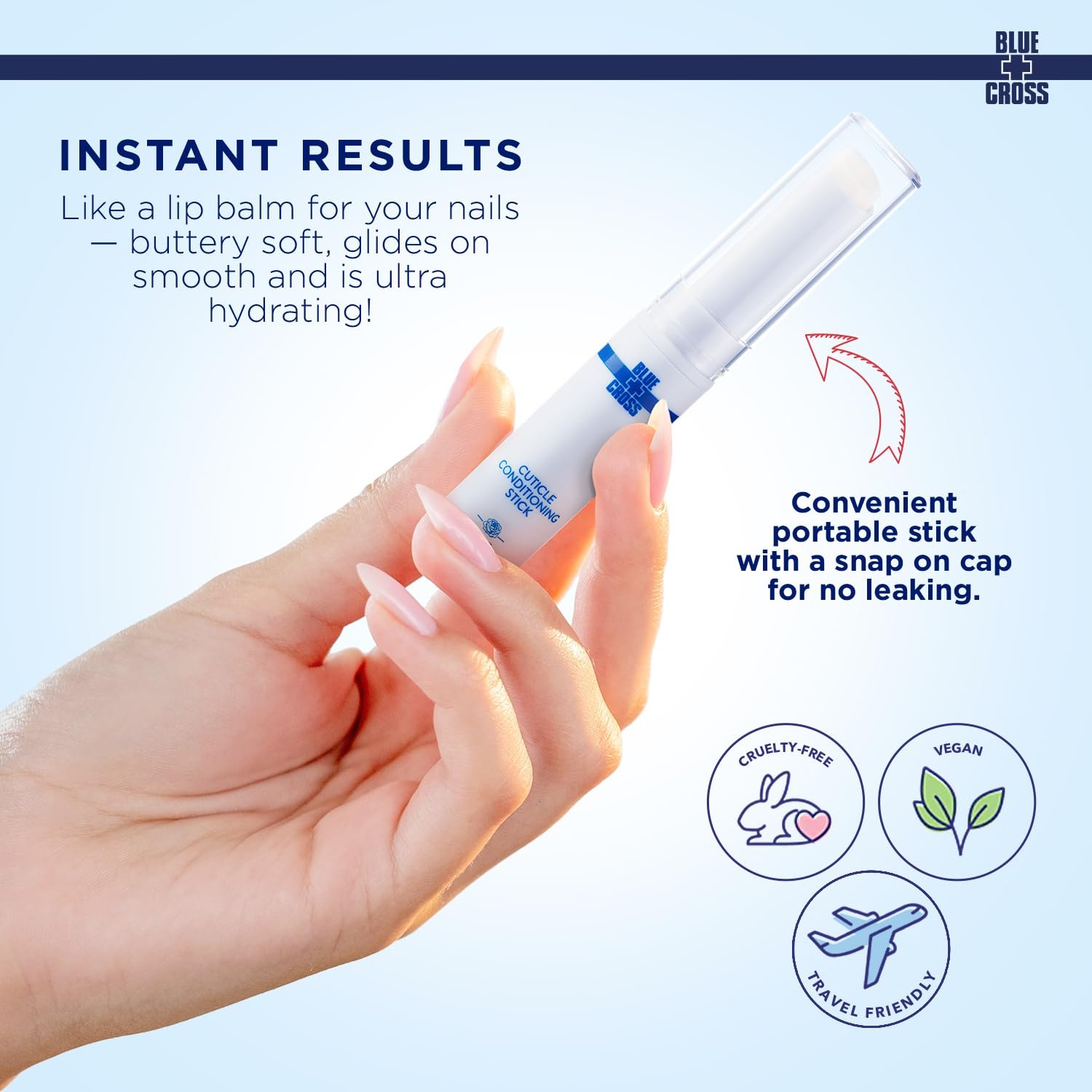 BLUE CROSS

INSTANT RESULTS

Like a lip balm for your nails — buttery soft, glides on smooth and is ultra hydrating!

BLUE CROSS

CUTICLE CONDITIONING STICK

Convenient portable stick with a snap on cap for no leaking.

CRUELTY-FREE

VEGAN

TRAVEL FRIENDLY