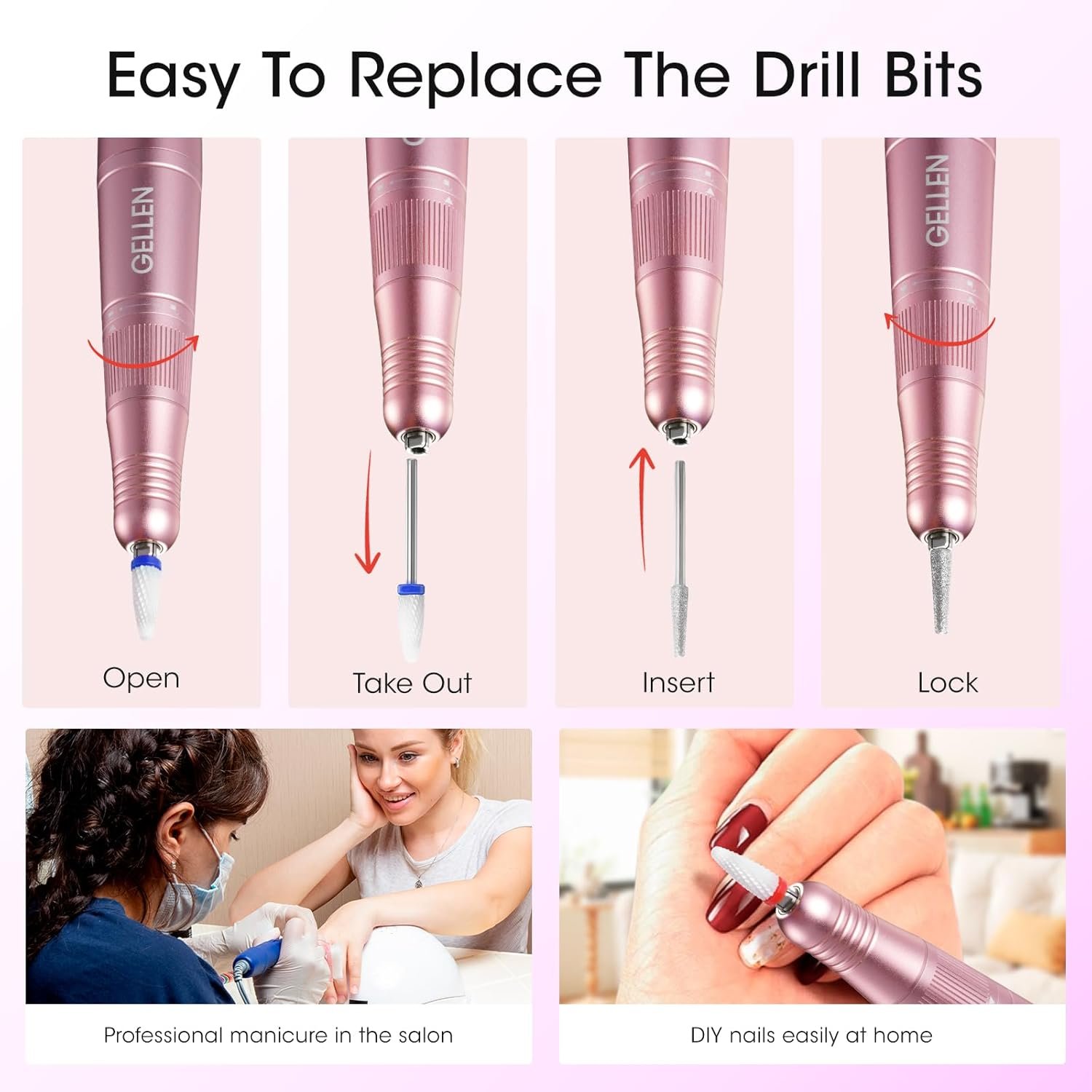 Easy To Replace The Drill Bits

GELLEN

Open

Take Out

Insert

GELLEN

Lock

Professional manicure in the salon

DIY nails easily at home