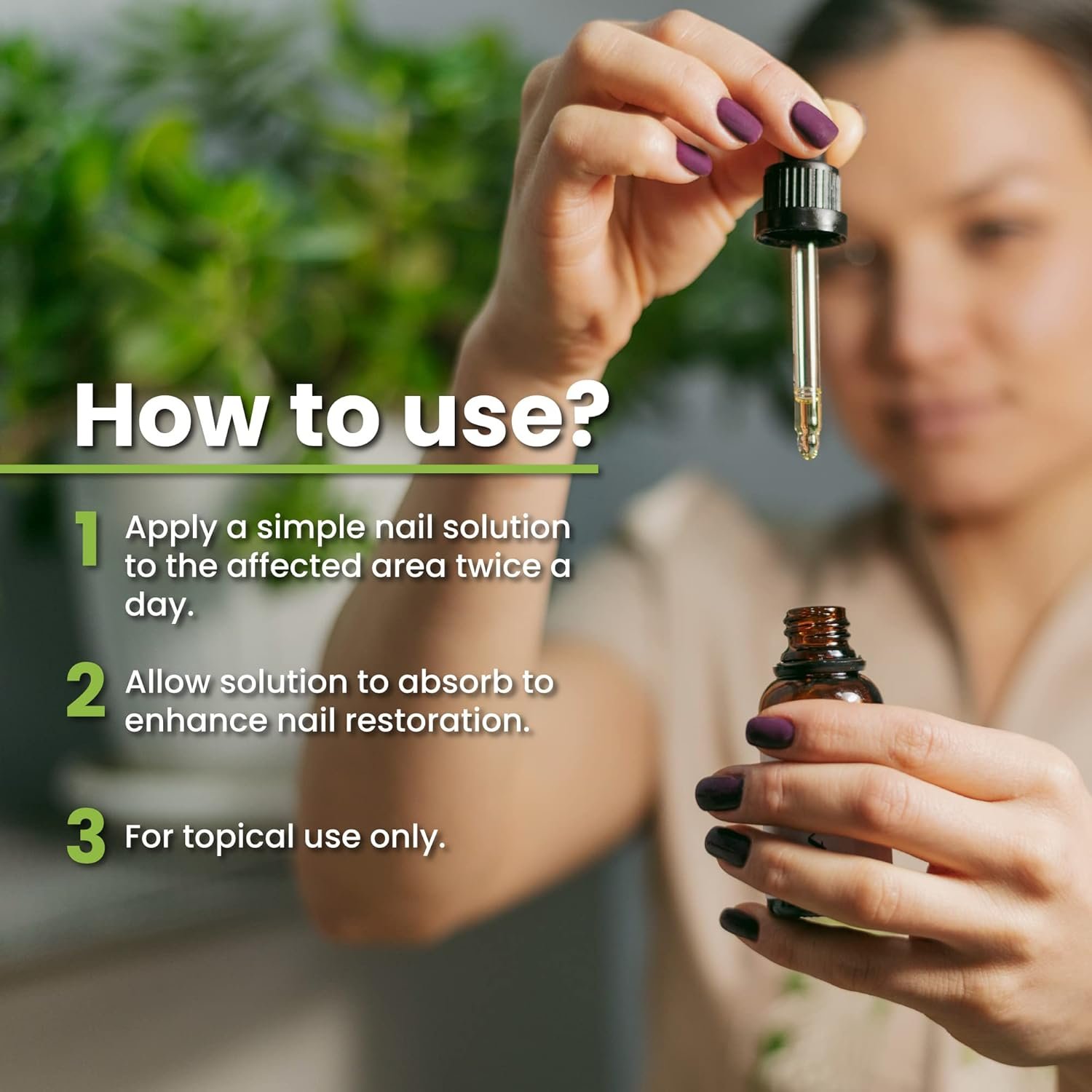 How to use?

1 Apply a simple nail solution to the affected area twice a day.

2 Allow solution to absorb to enhance nail restoration.

3 For topical use only.