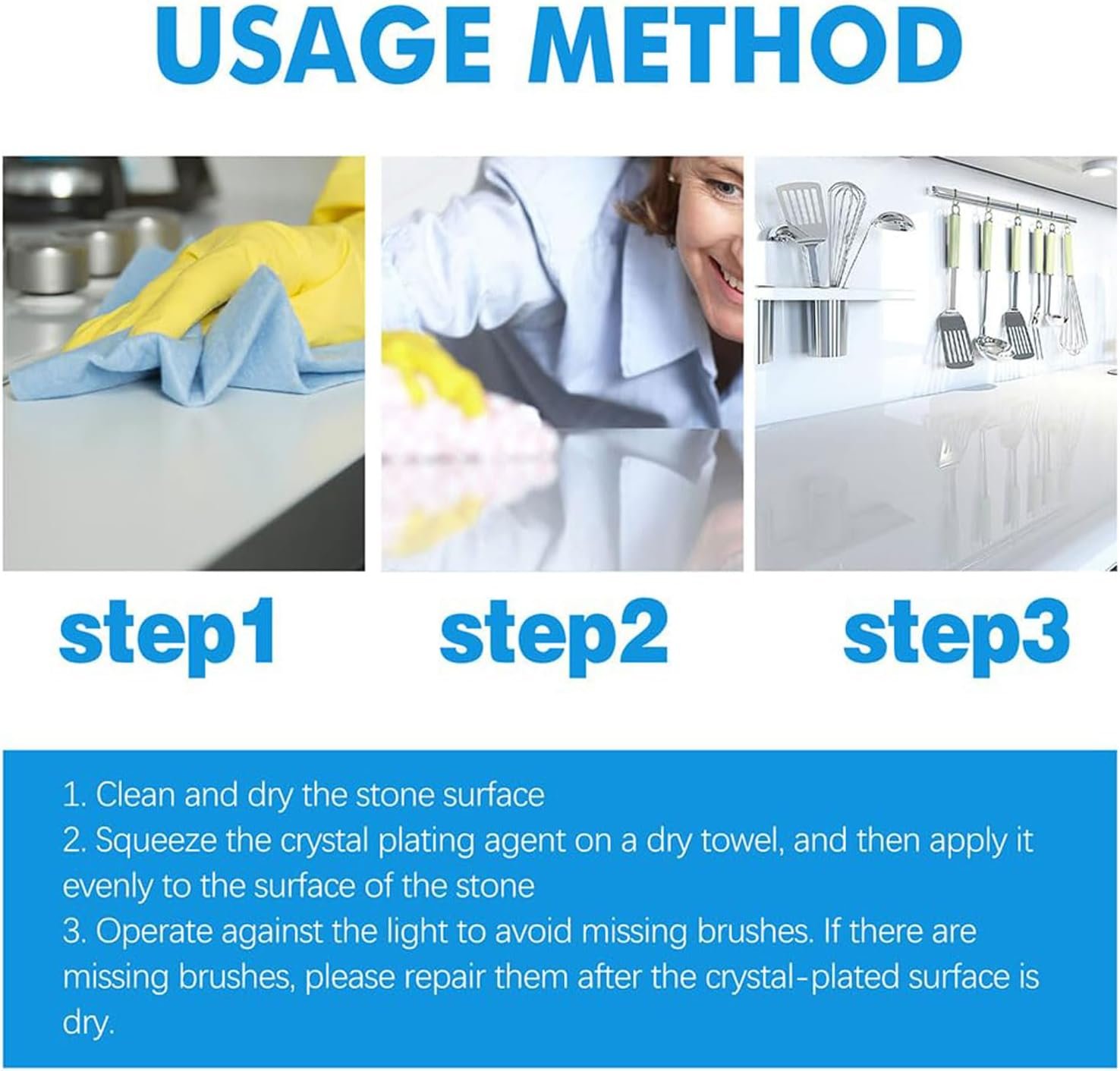 USAGE METHOD

step1

step2

step3

1. Clean and dry the stone surface
2. Squeeze the crystal plating agent on a dry towel, and then apply it evenly to the surface of the stone
3. Operate against the light to avoid missing brushes. If there are missing brushes, please repair them after the crystal-plated surface is dry.