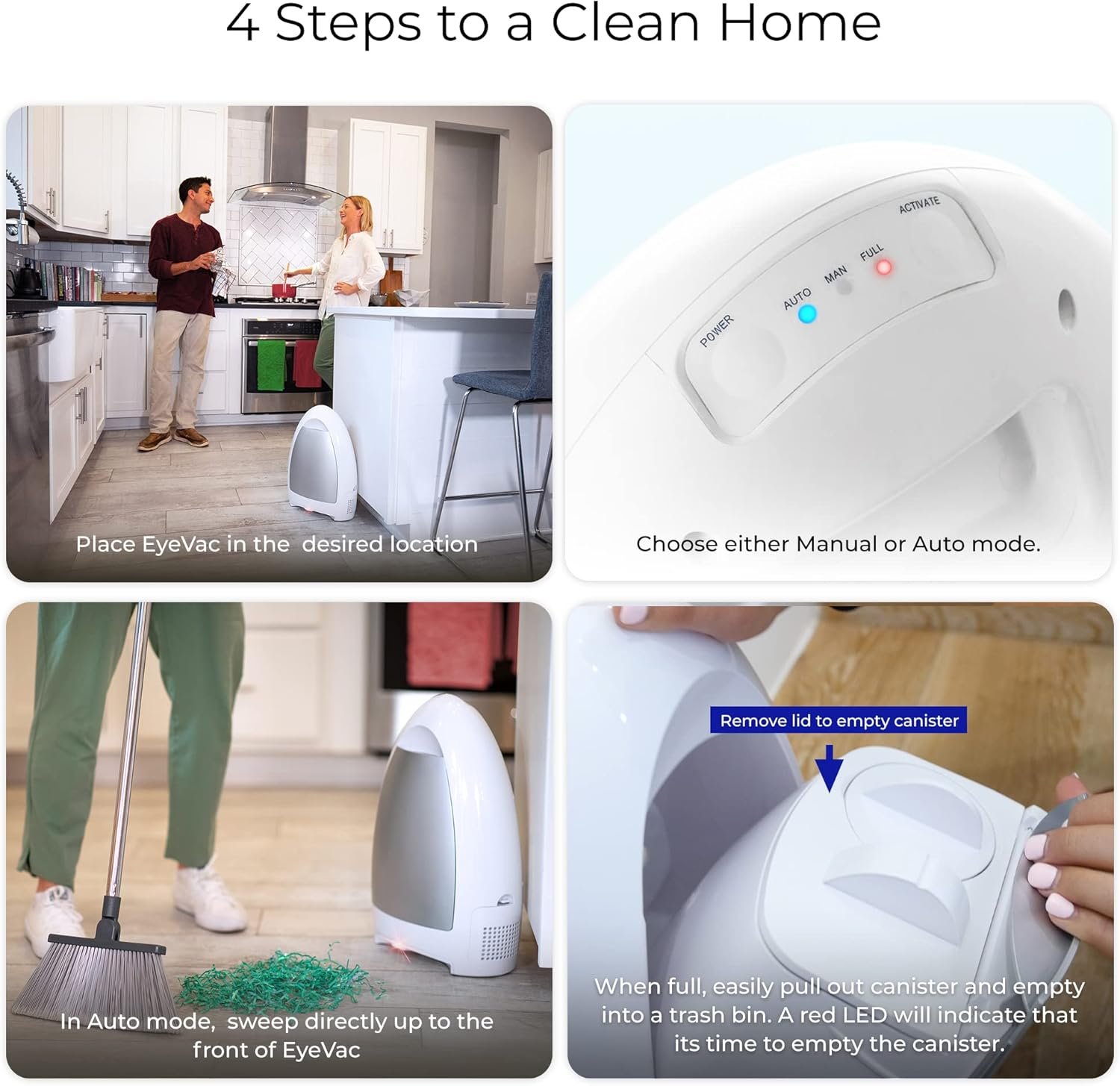 4 Steps to a Clean Home

Place EyeVac in the desired location

POWER
AUTO
MAN
FULL
ACTIVATE

Choose either Manual or Auto mode.

In Auto mode, sweep directly up to the front of EyeVac

Remove lid to empty canister

When full, easily pull out canister and empty into a trash bin. A red LED will indicate that its time to empty the canister.