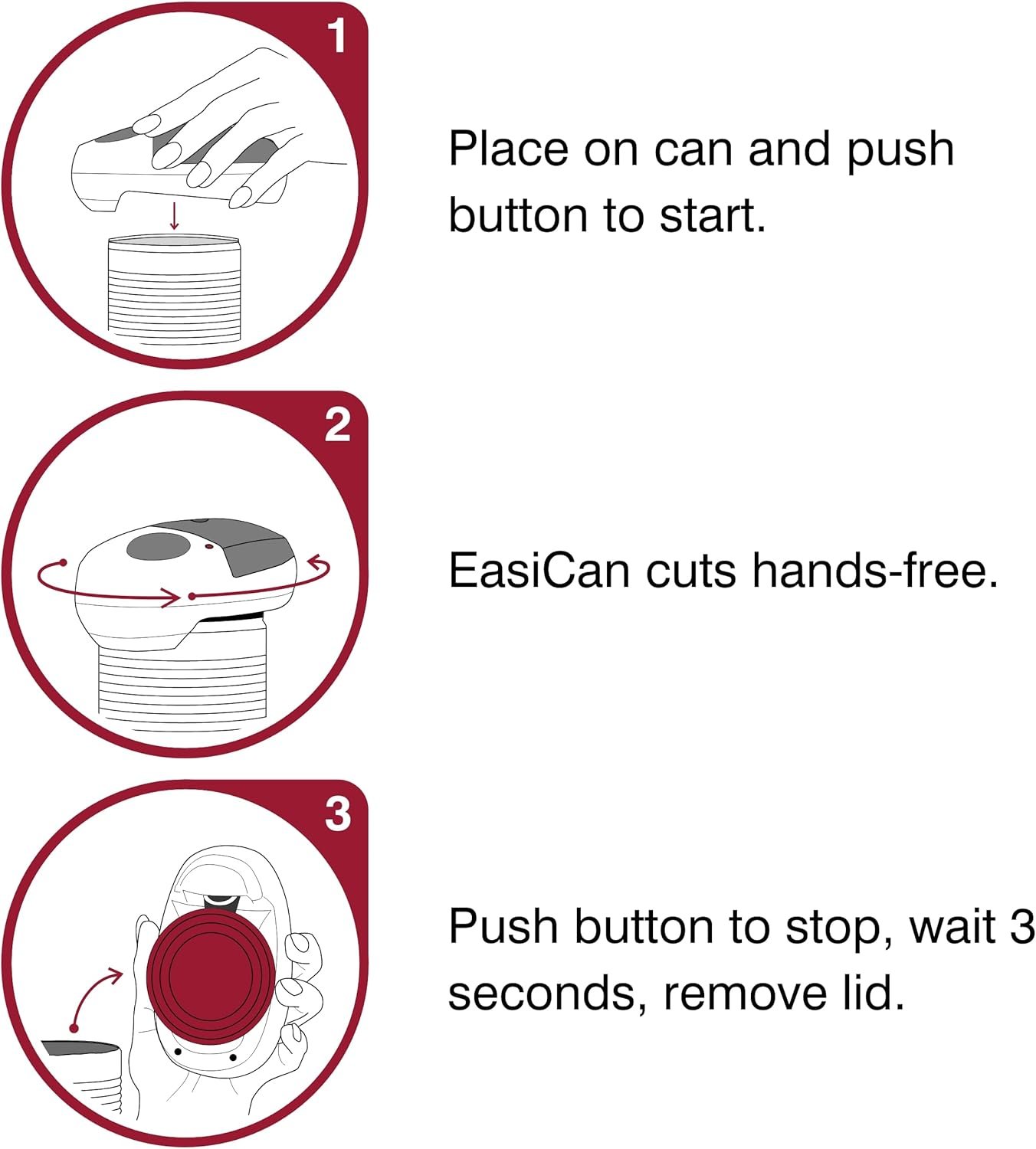 1

Place on can and push button to start.

2

EasiCan cuts hands-free.

3

Push button to stop, wait 3 seconds, remove lid.