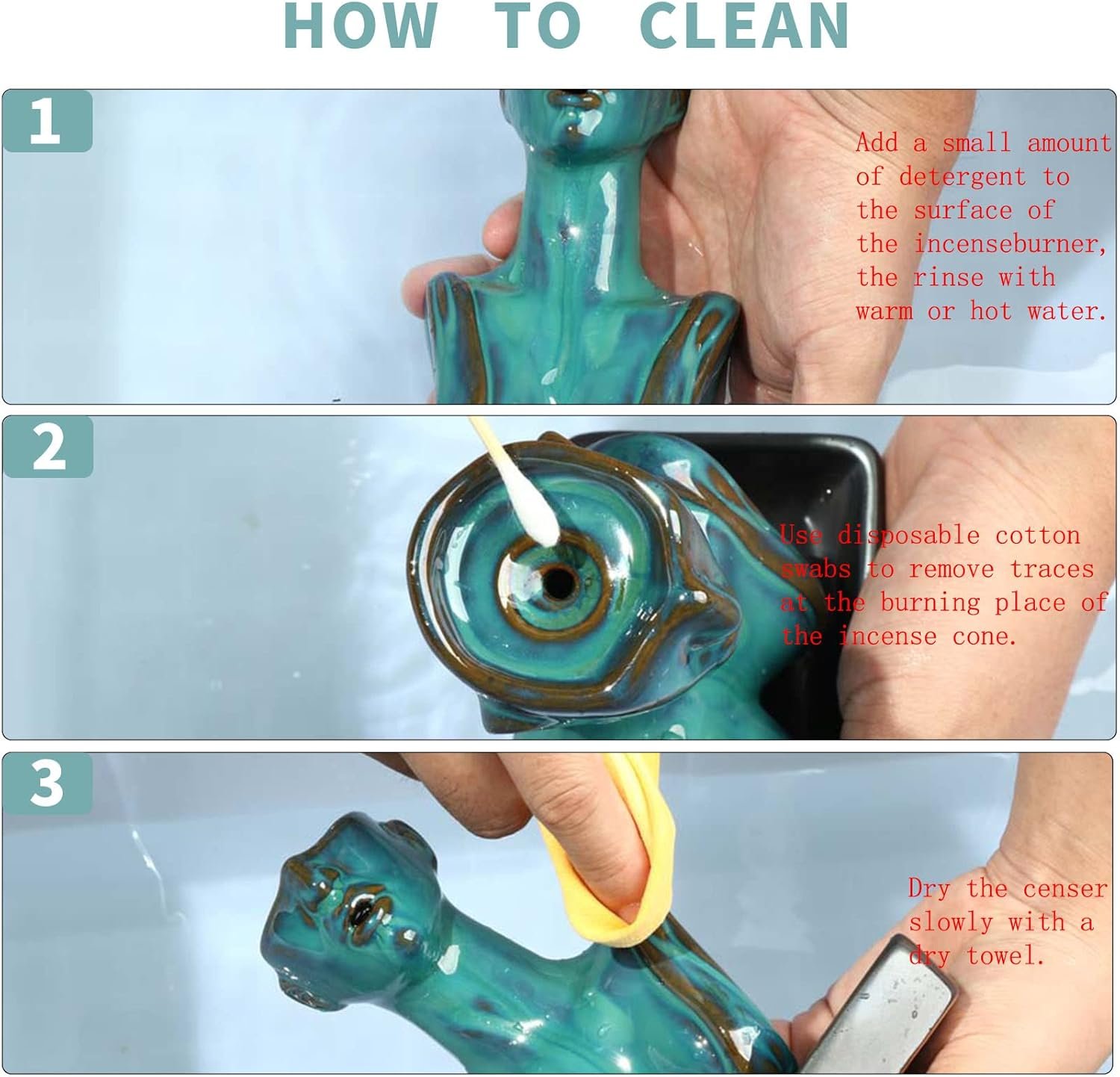 HOW TO CLEAN

1

Add a small amount of detergent to the surface of the incenseburner, the rinse with warm or hot water.

2

Use disposable cotton swabs to remove traces at the burning place of the incense cone.

3

Dry the censer slowly with a dry towel.