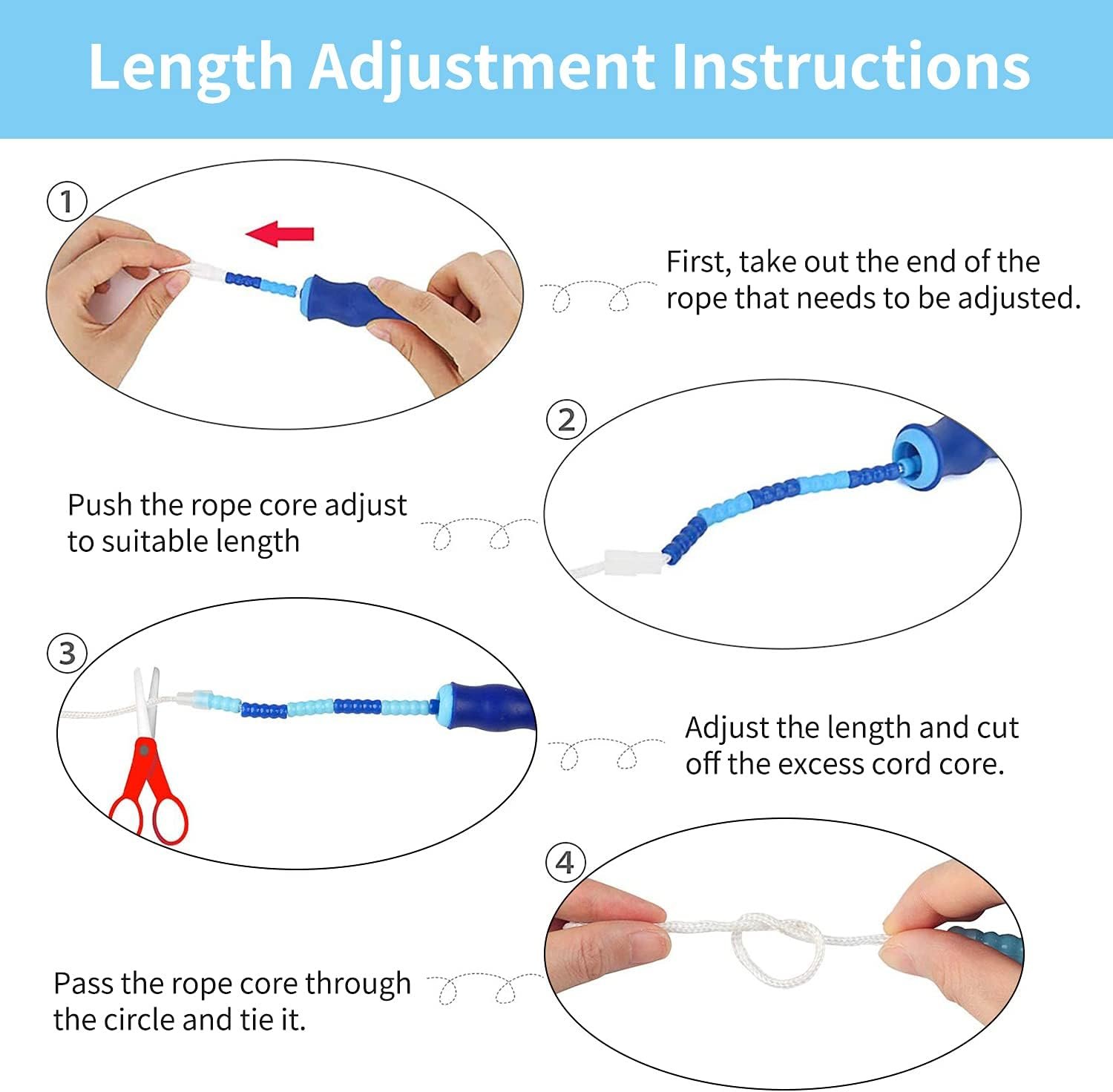 Length Adjustment Instructions

①

First, take out the end of the rope that needs to be adjusted.

②

Push the rope core adjust to suitable length

③

Adjust the length and cut off the excess cord core.

④

Pass the rope core through the circle and tie it.