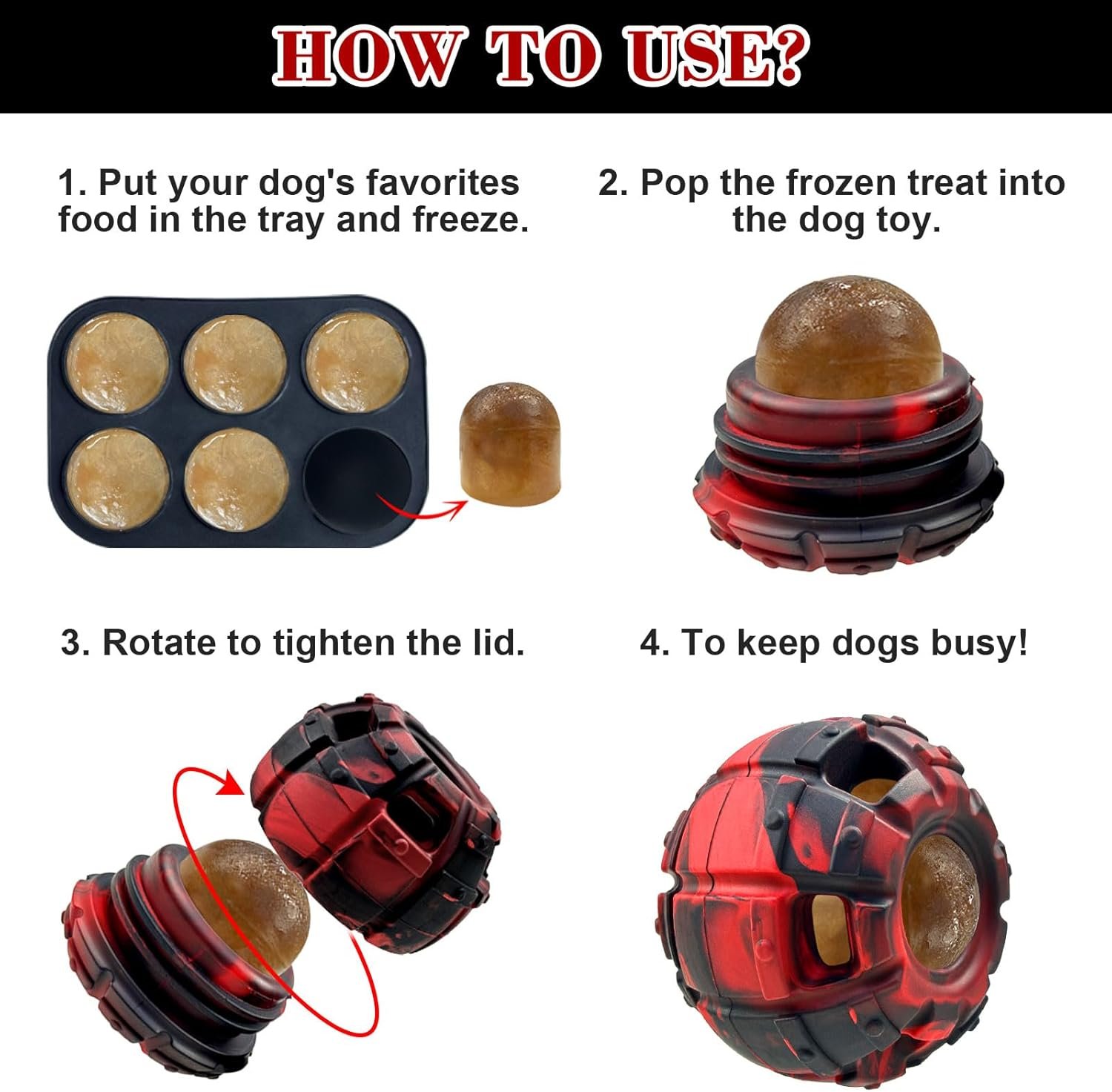 HOW TO USE?

1. Put your dog's favorites food in the tray and freeze.

2. Pop the frozen treat into the dog toy.

3. Rotate to tighten the lid.

4. To keep dogs busy!