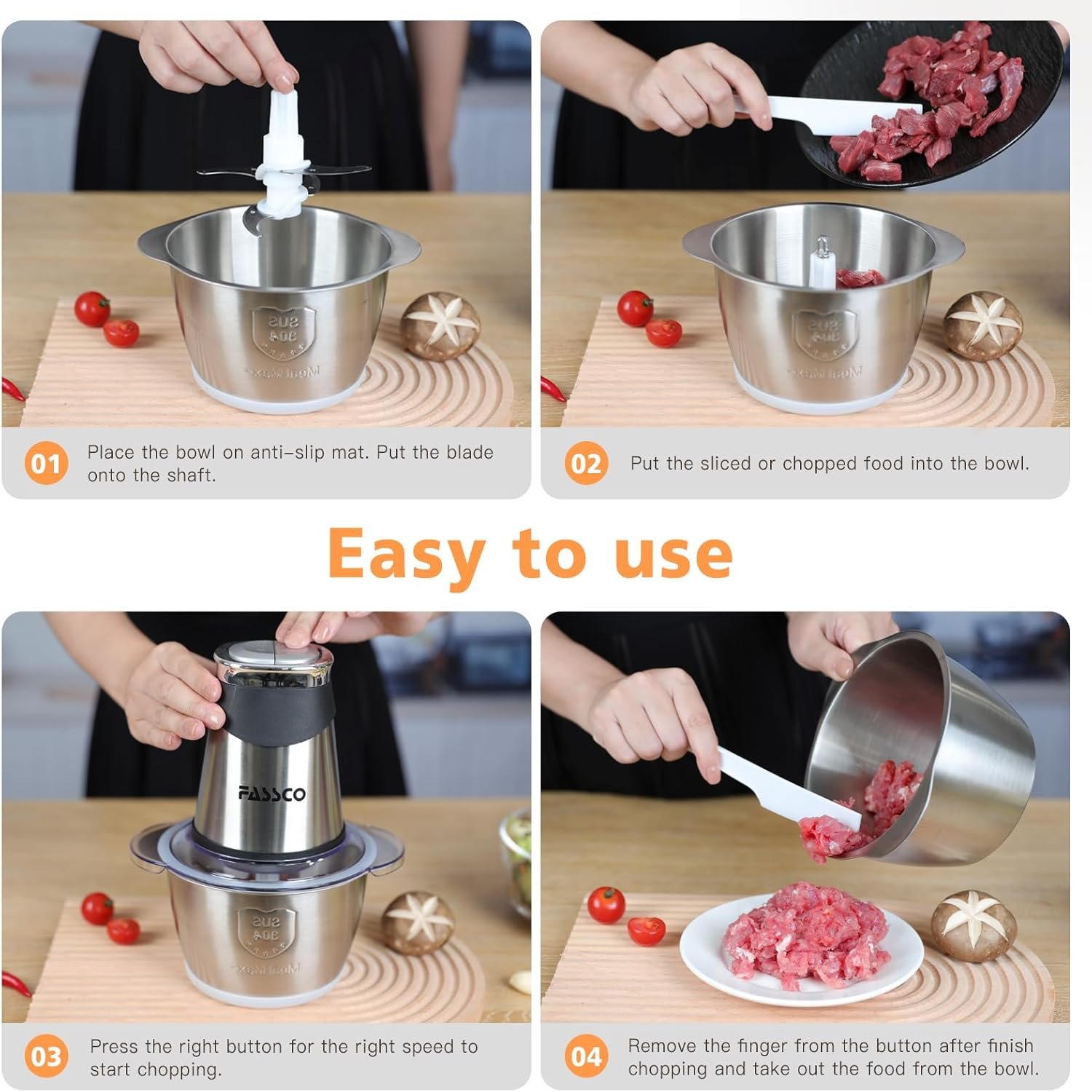 SUS 304

Meat Max

01 Place the bowl on anti-slip mat. Put the blade onto the shaft.

SUS 304

Meat Max

02 Put the sliced or chopped food into the bowl.

Easy to use

FASSCO

SUS 304

Meat Max

03 Press the right button for the right speed to start chopping.

04 Remove the finger from the button after finish chopping and take out the food from the bowl.