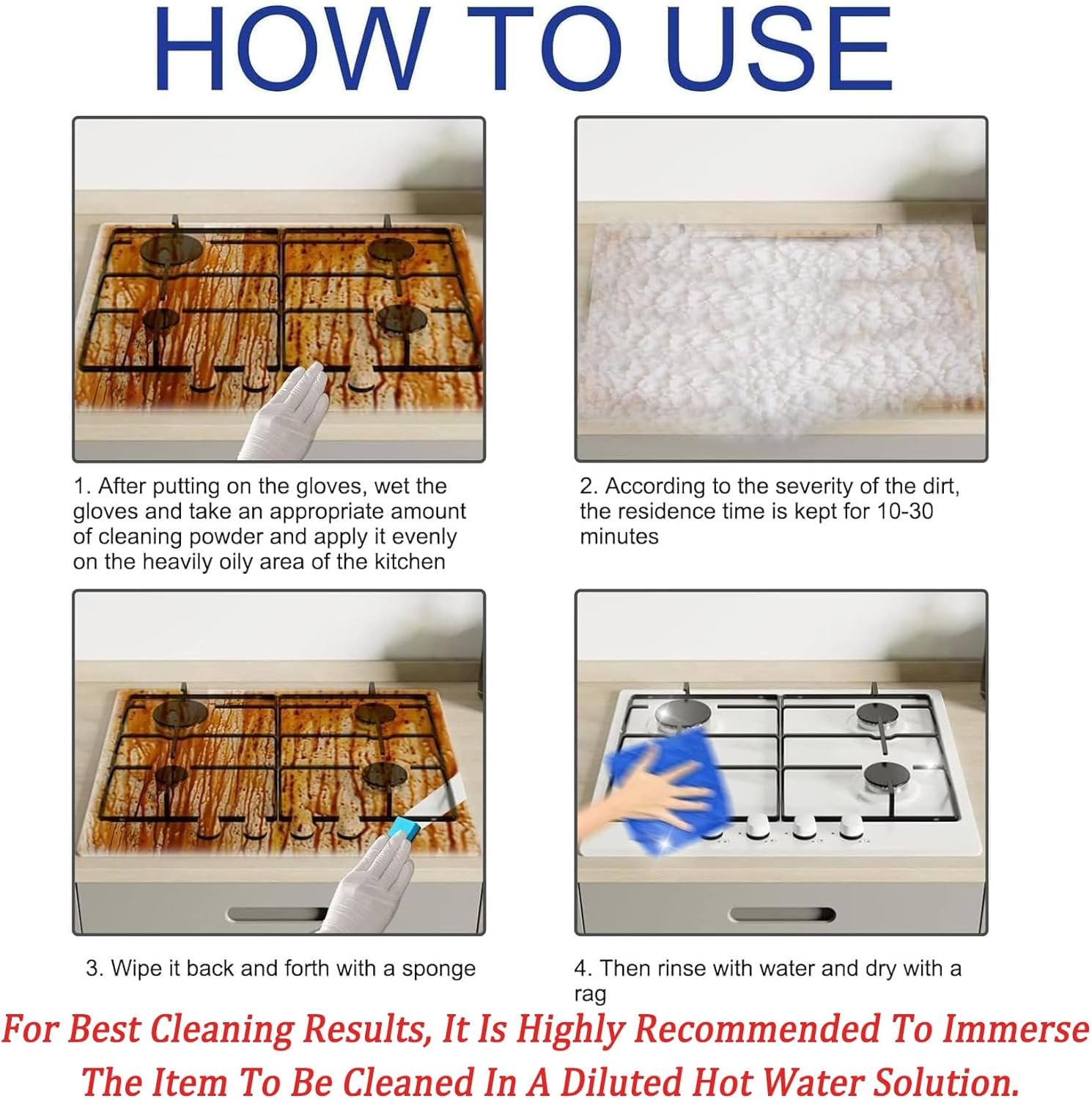 HOW TO USE

1. After putting on the gloves, wet the gloves and take an appropriate amount of cleaning powder and apply it evenly on the heavily oily area of the kitchen

2. According to the severity of the dirt, the residence time is kept for 10-30 minutes

3. Wipe it back and forth with a sponge

4. Then rinse with water and dry with a rag

For Best Cleaning Results, It Is Highly Recommended To Immerse The Item To Be Cleaned In A Diluted Hot Water Solution.