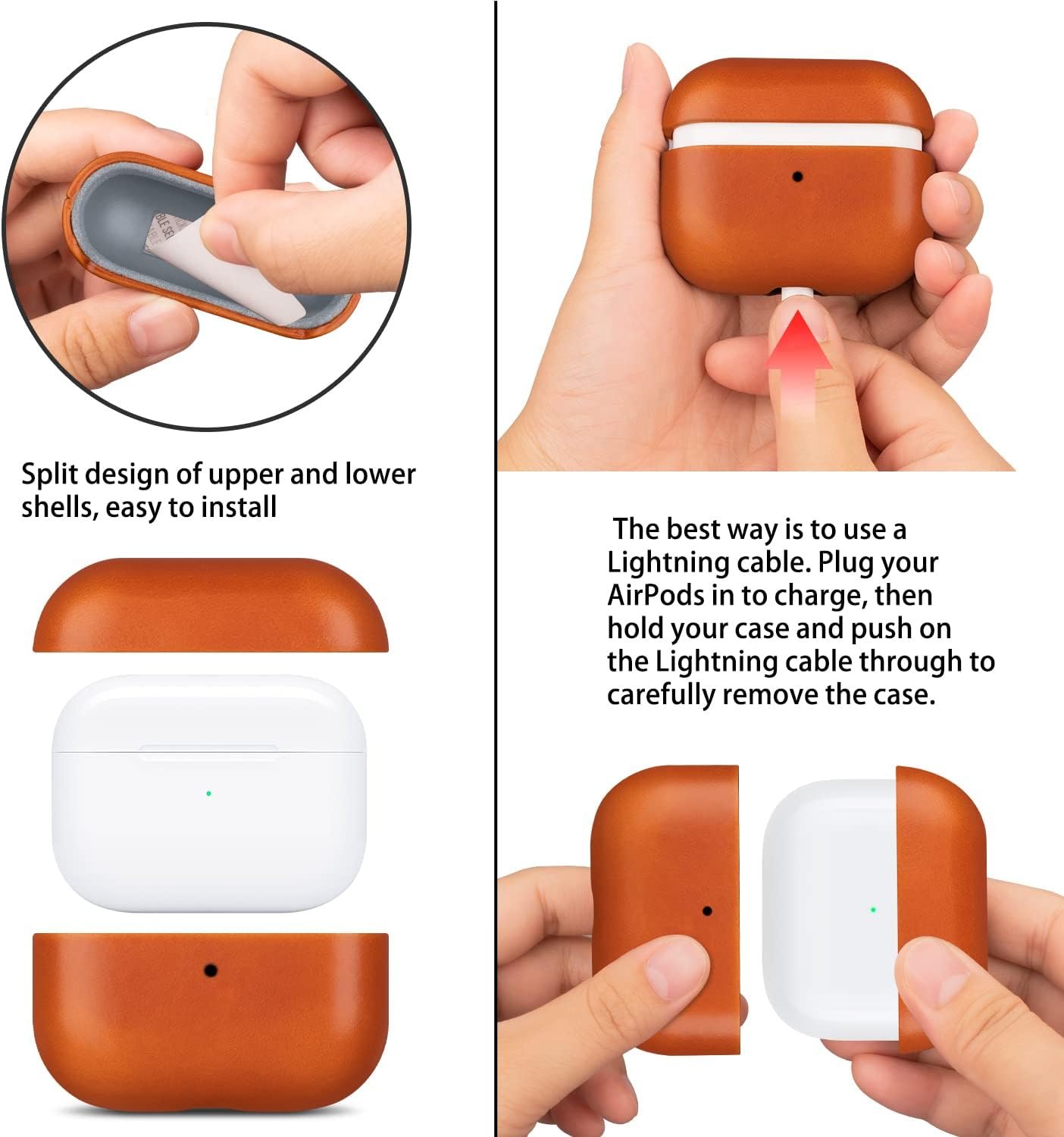 Split design of upper and lower shells, easy to install

The best way is to use a Lightning cable. Plug your AirPods in to charge, then hold your case and push on the Lightning cable through to carefully remove the case.