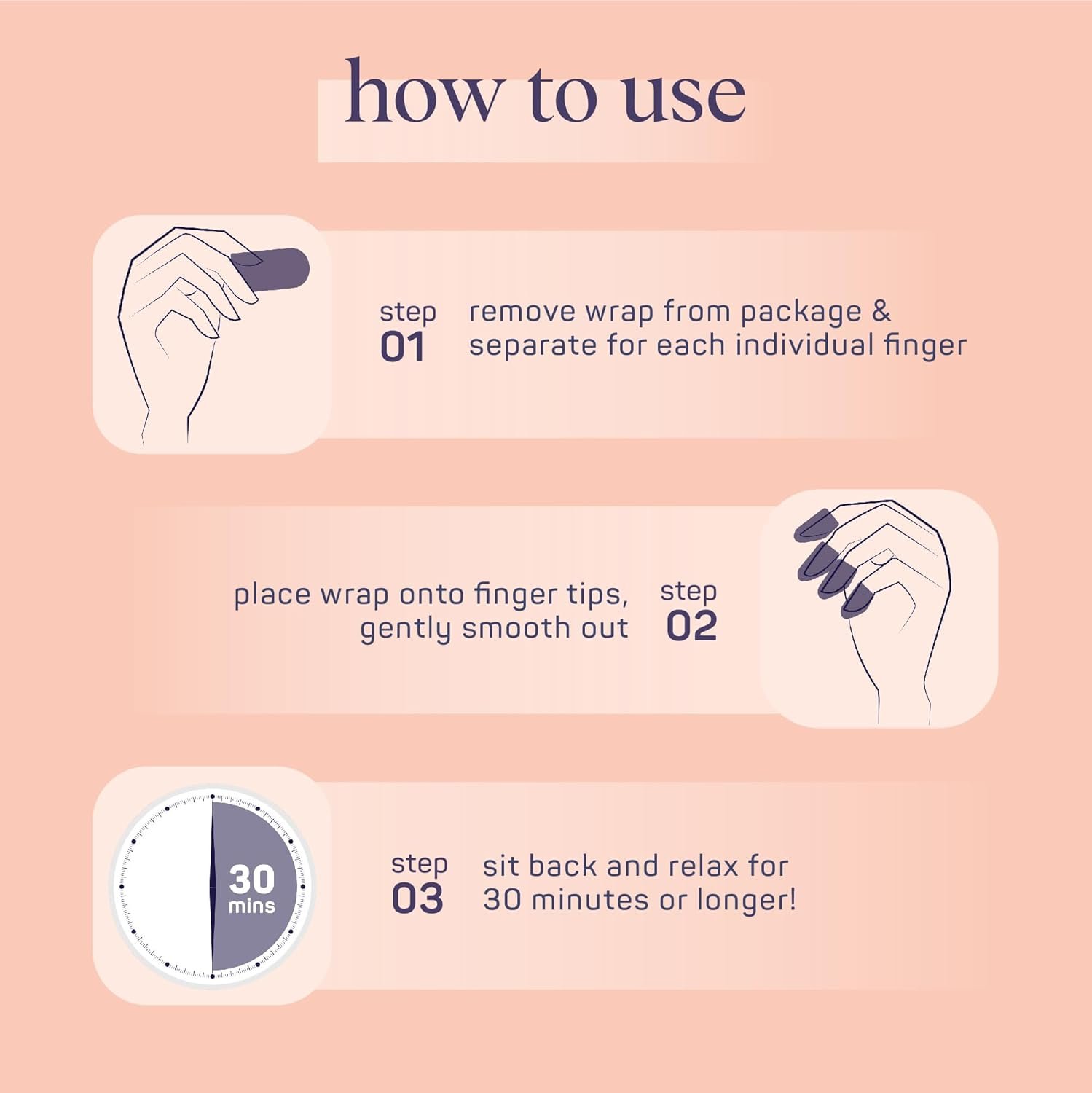 how to use

step 01 remove wrap from package & separate for each individual finger

place wrap onto finger tips, gently smooth out step 02

30 mins

step 03 sit back and relax for 30 minutes or longer!