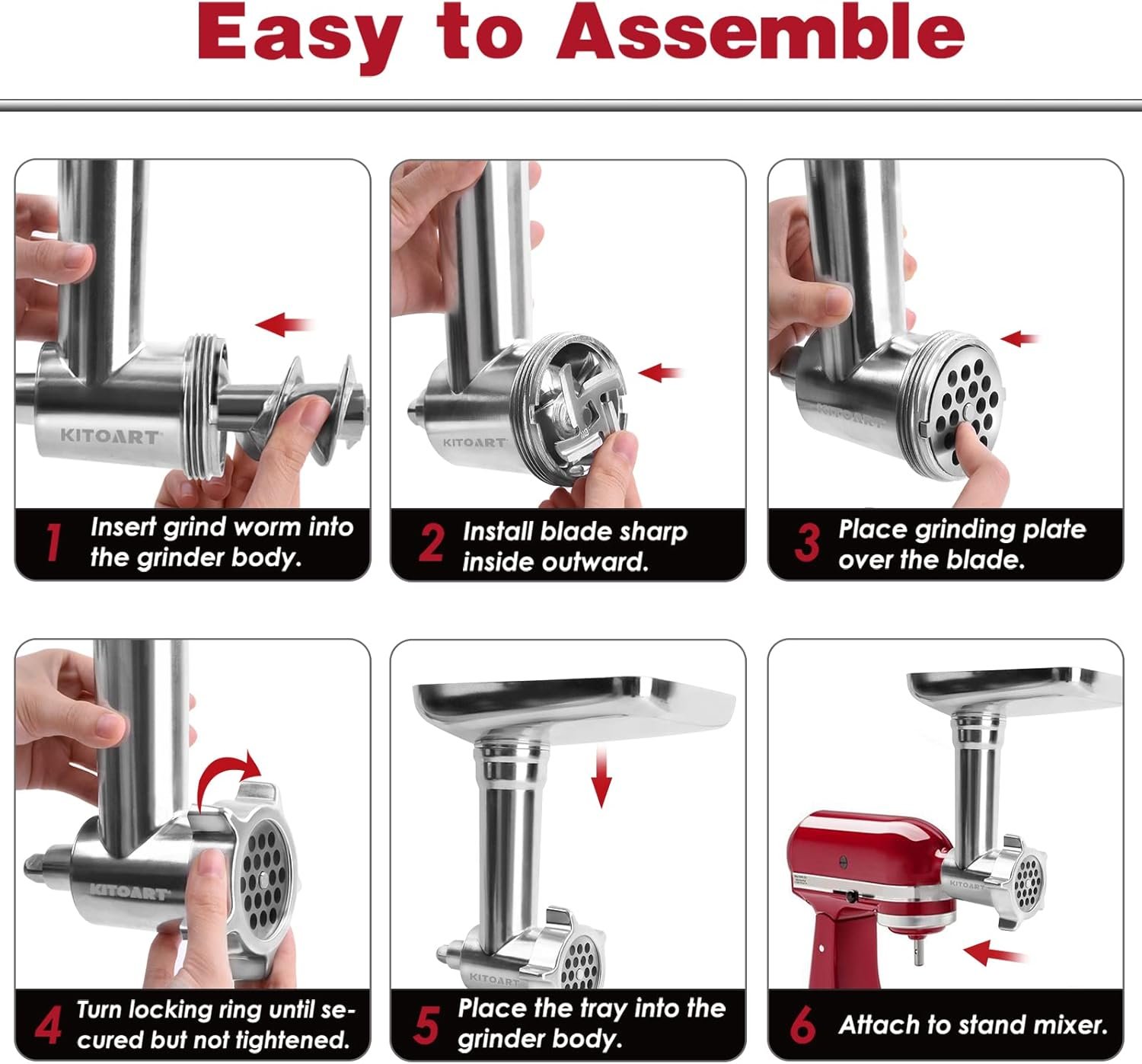 Easy to Assemble

KITOART

1 Insert grind worm into the grinder body.

KITOART

2 Install blade sharp inside outward.

KITOART

3 Place grinding plate over the blade.

KITOART

4 Turn locking ring until secured but not tightened.

KITOART

5 Place the tray into the grinder body.

KITOART

6 Attach to stand mixer.