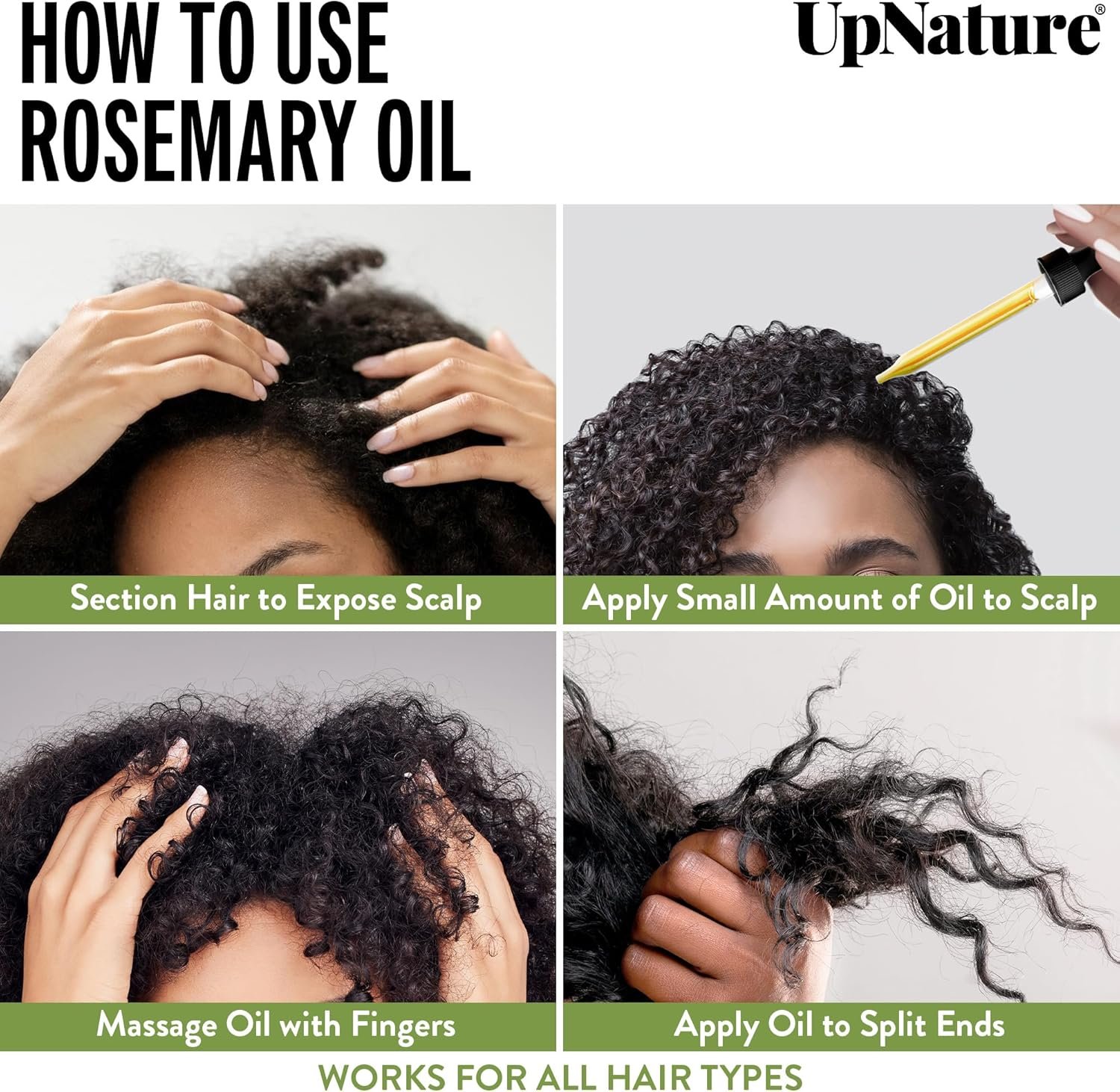 HOW TO USE ROSEMARY OIL

UpNature®

Section Hair to Expose Scalp

Apply Small Amount of Oil to Scalp

Massage Oil with Fingers

Apply Oil to Split Ends

WORKS FOR ALL HAIR TYPES