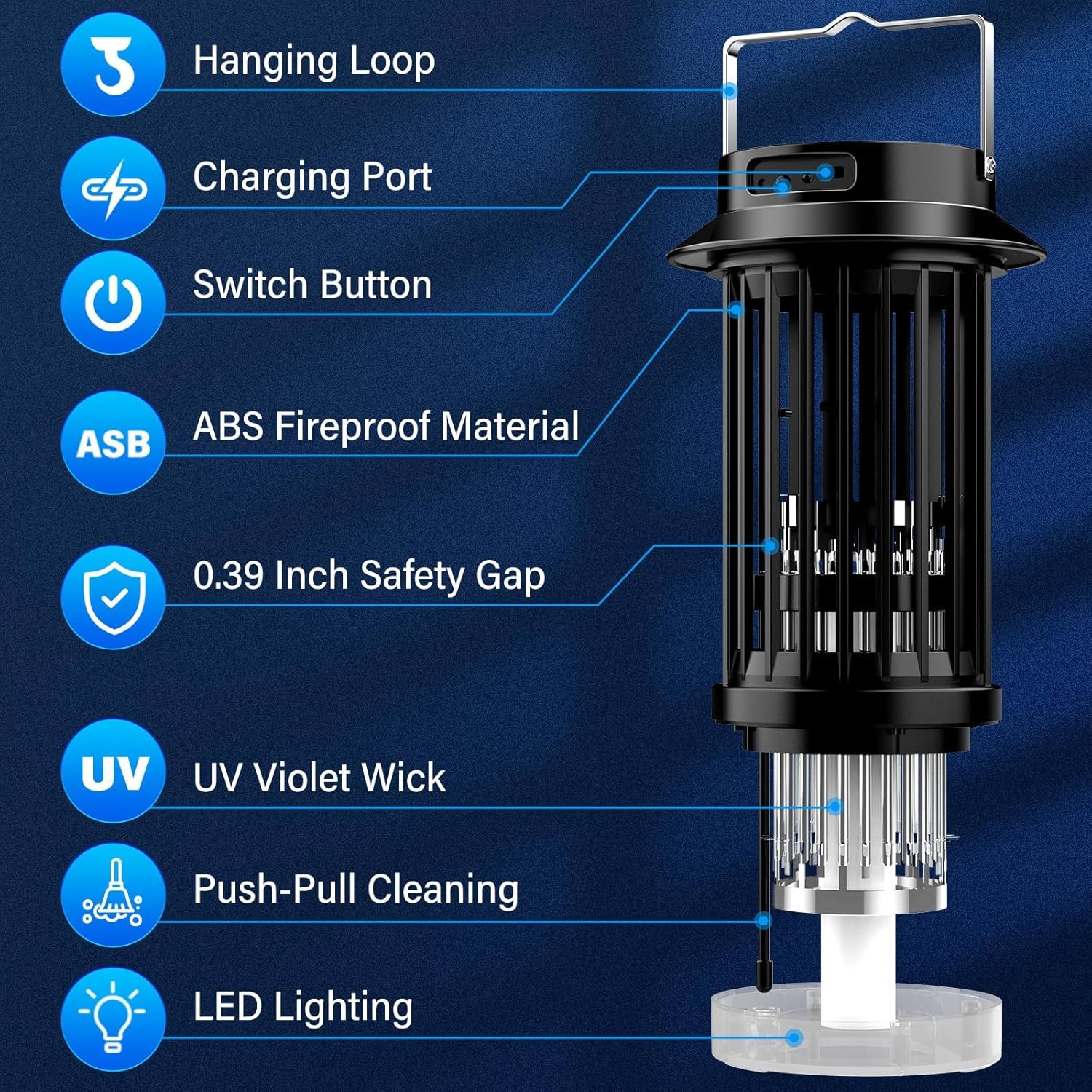 Hanging Loop

Charging Port

Switch Button

ASB

ABS Fireproof Material

0.39 Inch Safety Gap

UV

UV Violet Wick

Push-Pull Cleaning

LED Lighting