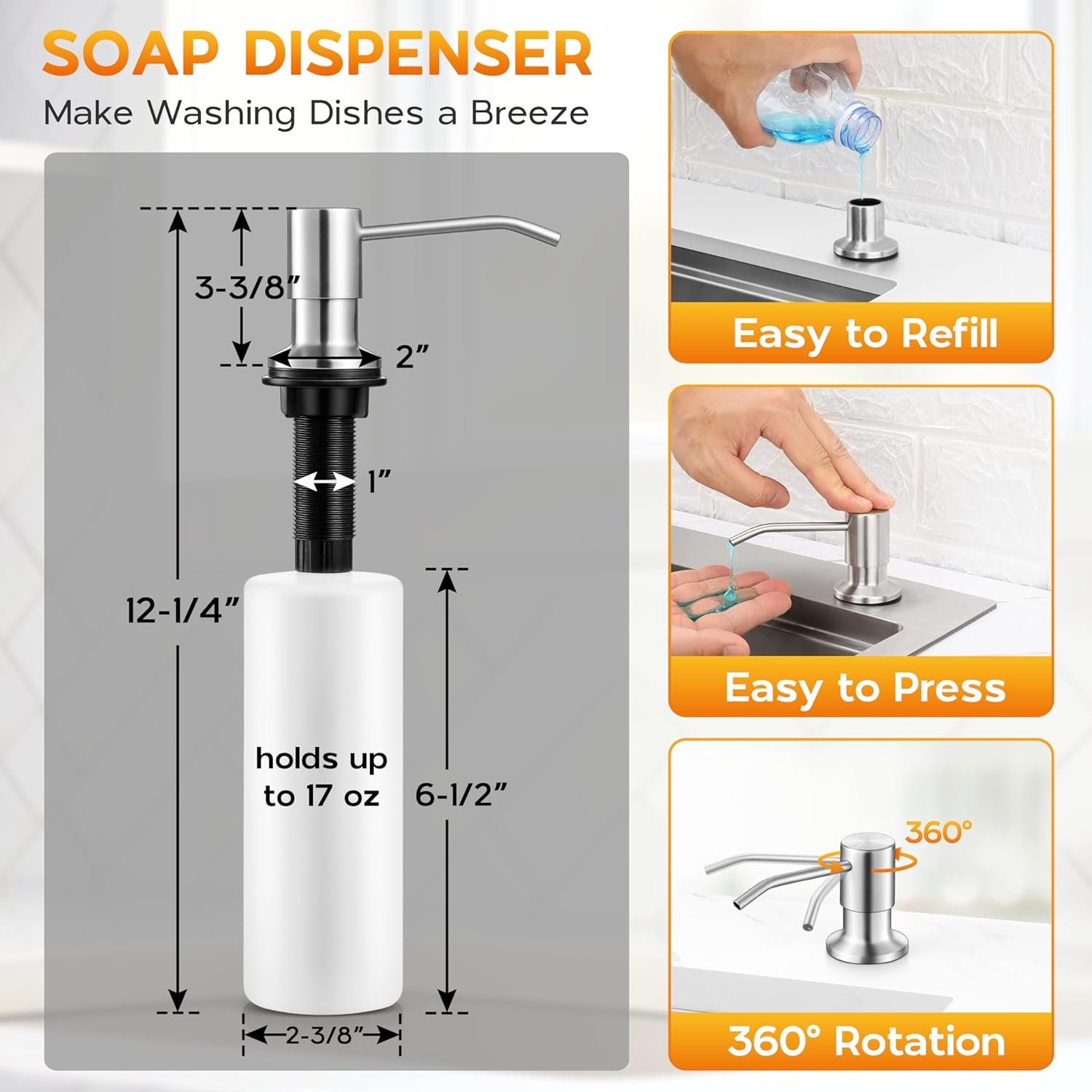 SOAP DISPENSER
Make Washing Dishes a Breeze

3-3/8”
2”
1”
12-1/4”
holds up to 17 oz
6-1/2”
2-3/8”

Easy to Refill

Easy to Press

360°

360° Rotation