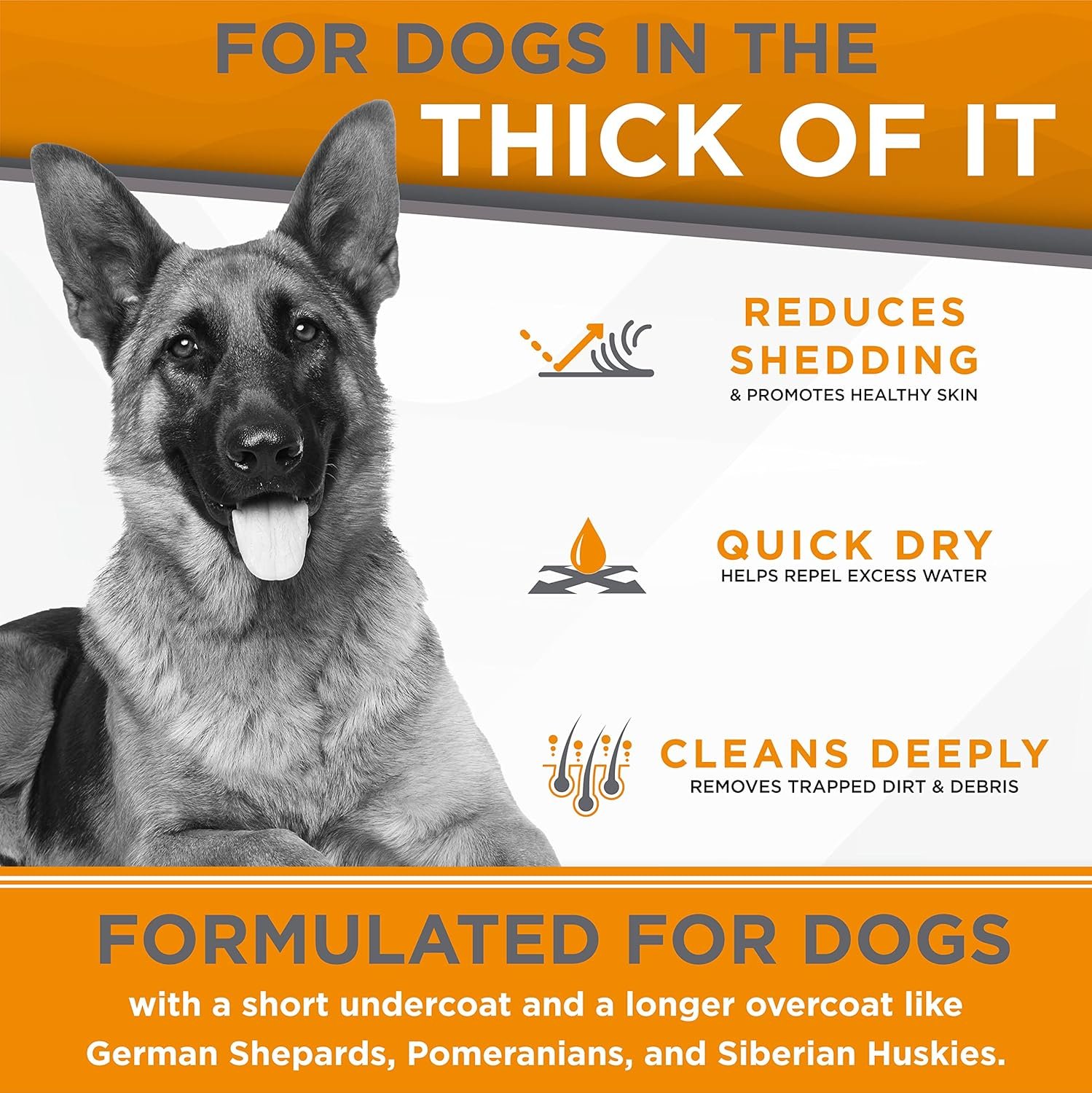 FOR DOGS IN THE
THICK OF IT

REDUCES SHEDDING
& PROMOTES HEALTHY SKIN

QUICK DRY
HELPS REPEL EXCESS WATER

CLEANS DEEPLY
REMOVES TRAPPED DIRT & DEBRIS

FORMULATED FOR DOGS
with a short undercoat and a longer overcoat like German Shepards, Pomeranians, and Siberian Huskies.