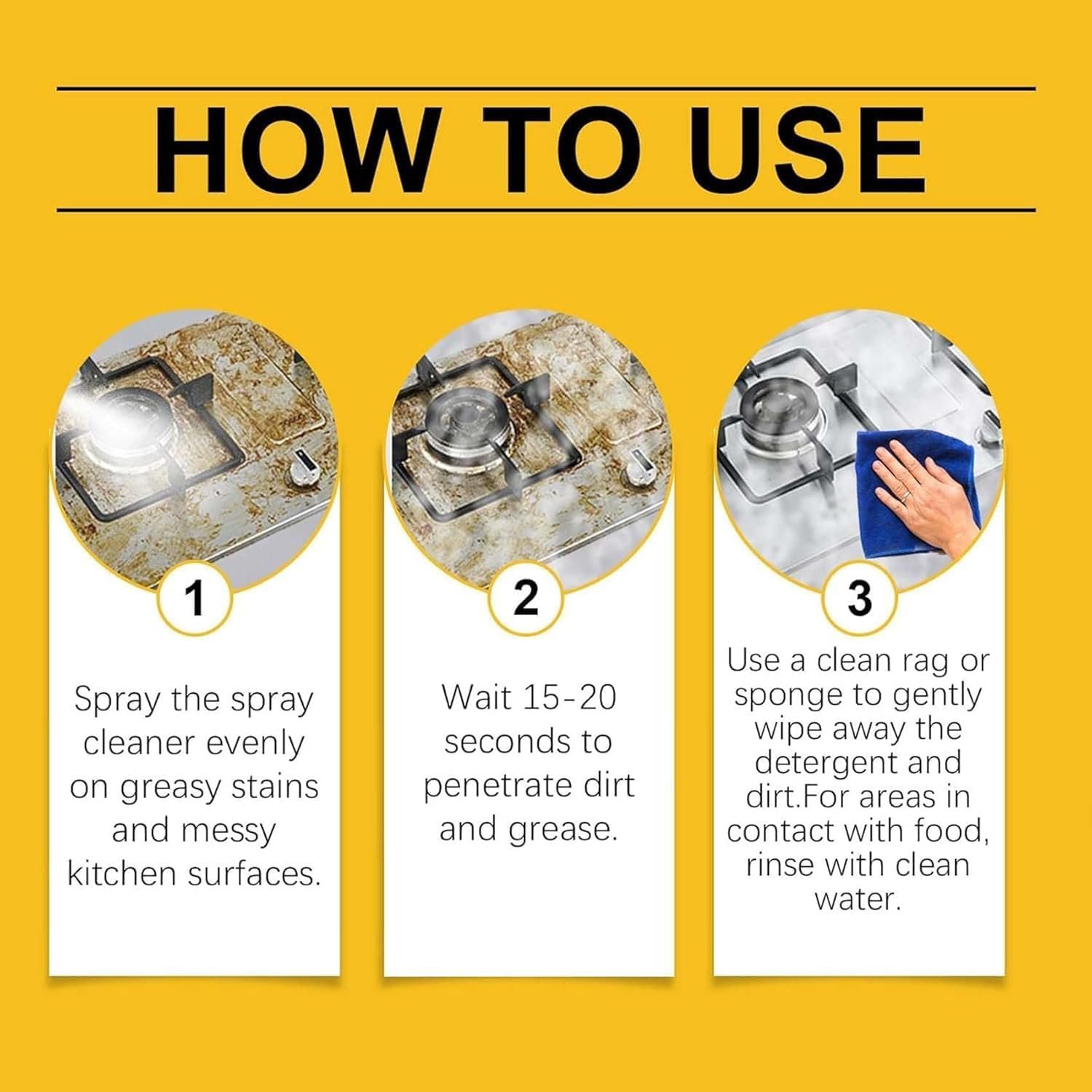 HOW TO USE

1

Spray the spray cleaner evenly on greasy stains and messy kitchen surfaces.

2

Wait 15-20 seconds to penetrate dirt and grease.

3

Use a clean rag or sponge to gently wipe away the detergent and dirt.For areas in contact with food, rinse with clean water.