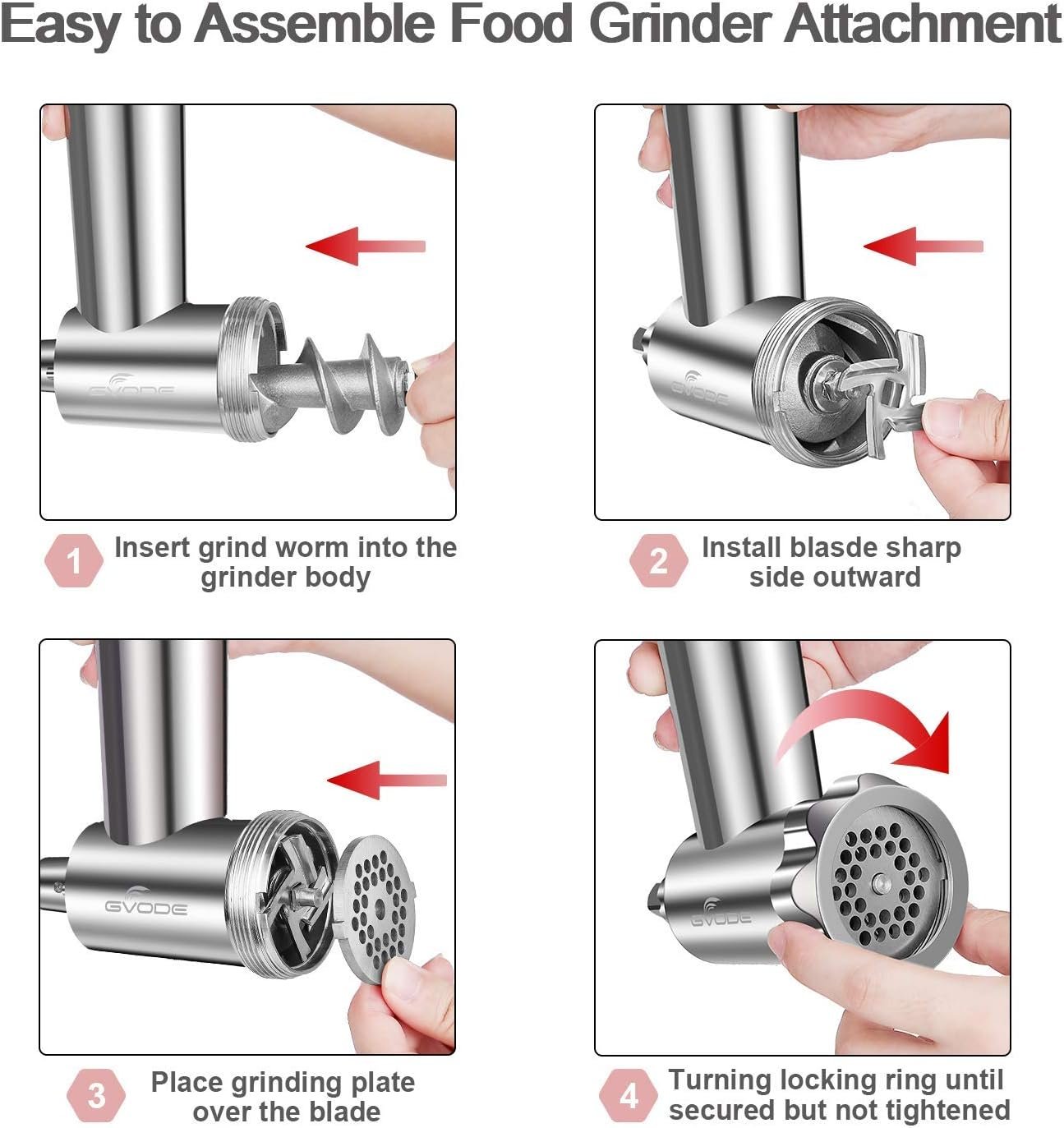 Easy to Assemble Food Grinder Attachment

GVODE

1 Insert grind worm into the grinder body

GVODE

2 Install blasde sharp side outward

GVODE

3 Place grinding plate over the blade

GVODE

4 Turning locking ring until secured but not tightened