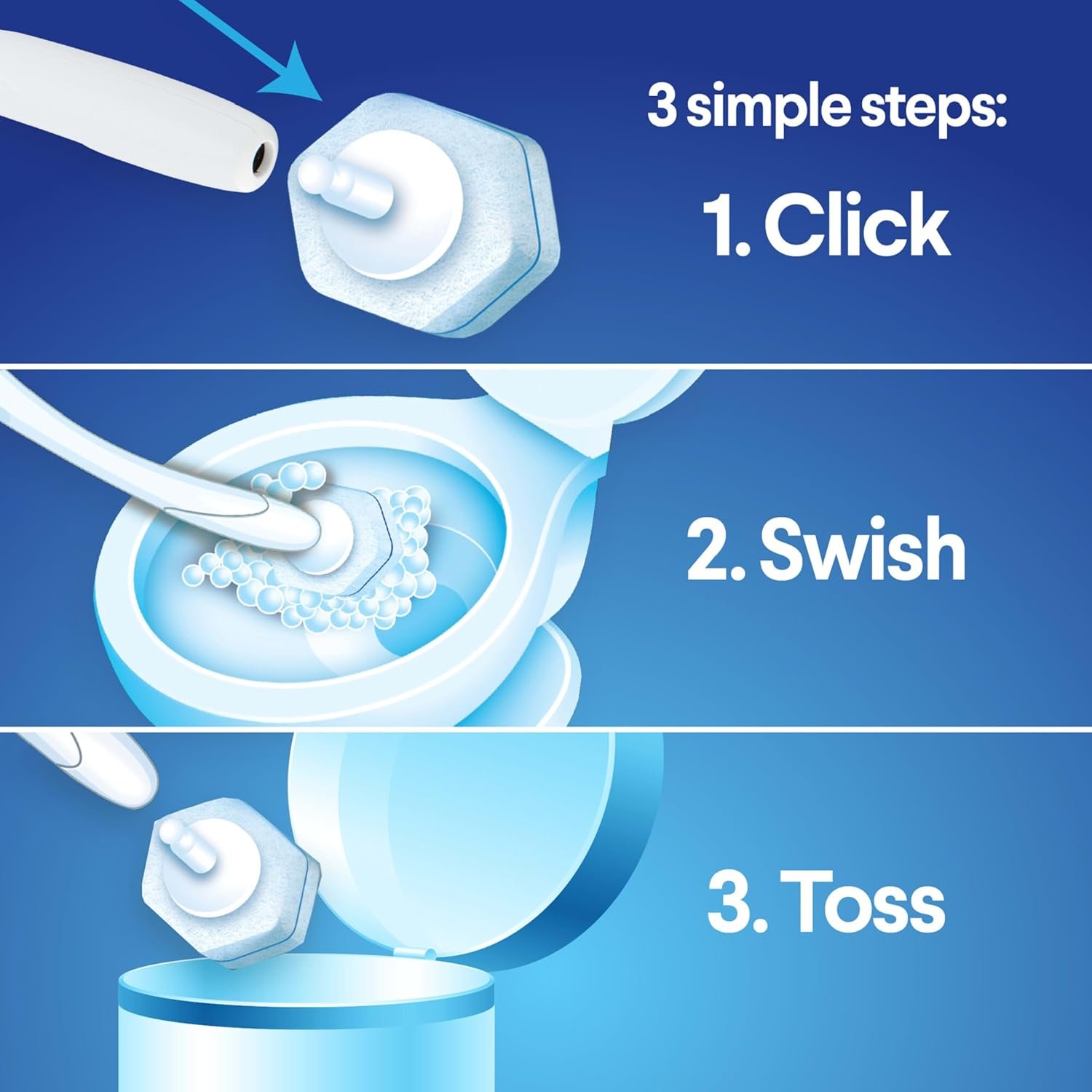 3 simple steps:

1. Click

2. Swish

3. Toss