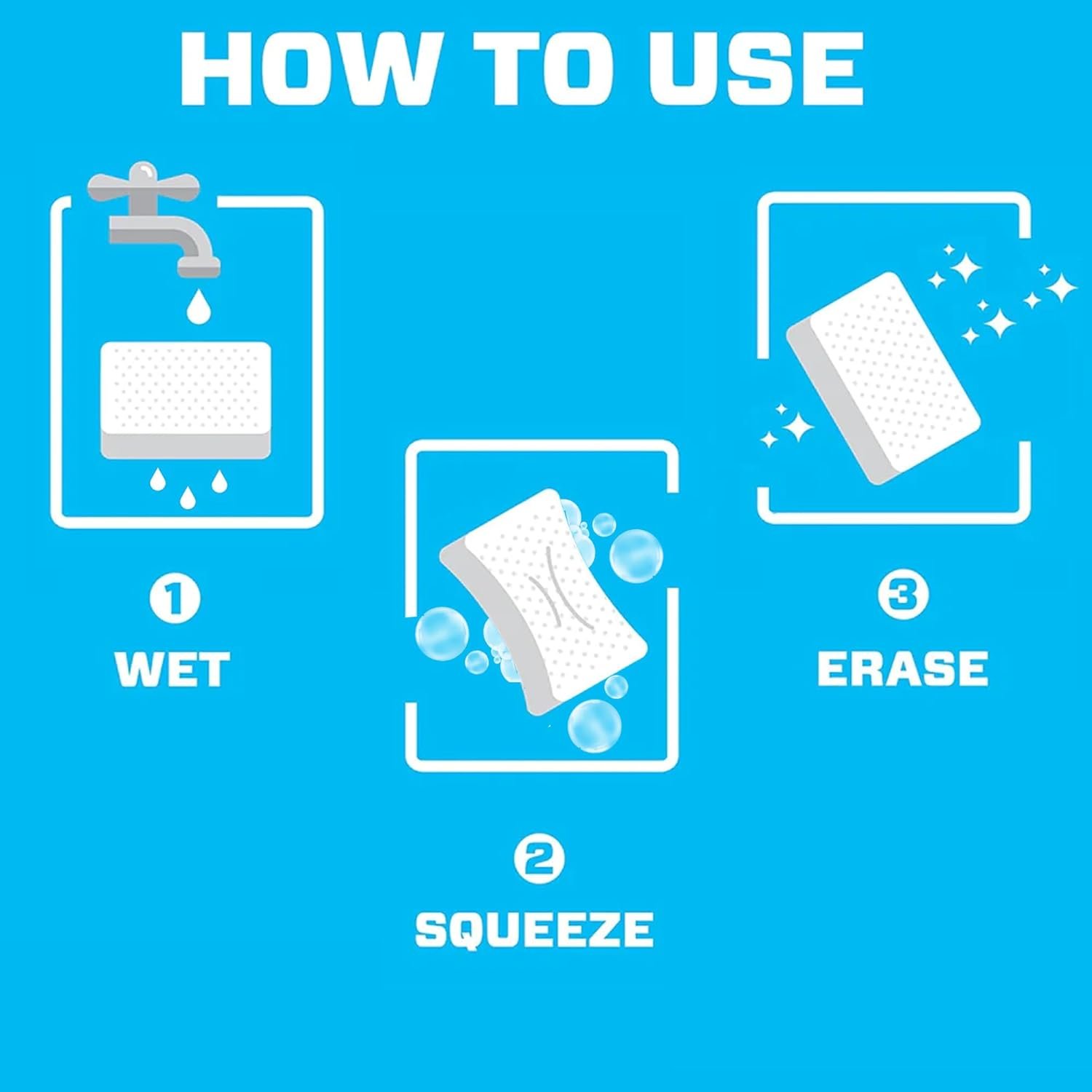 HOW TO USE

1
WET

2
SQUEEZE

3
ERASE