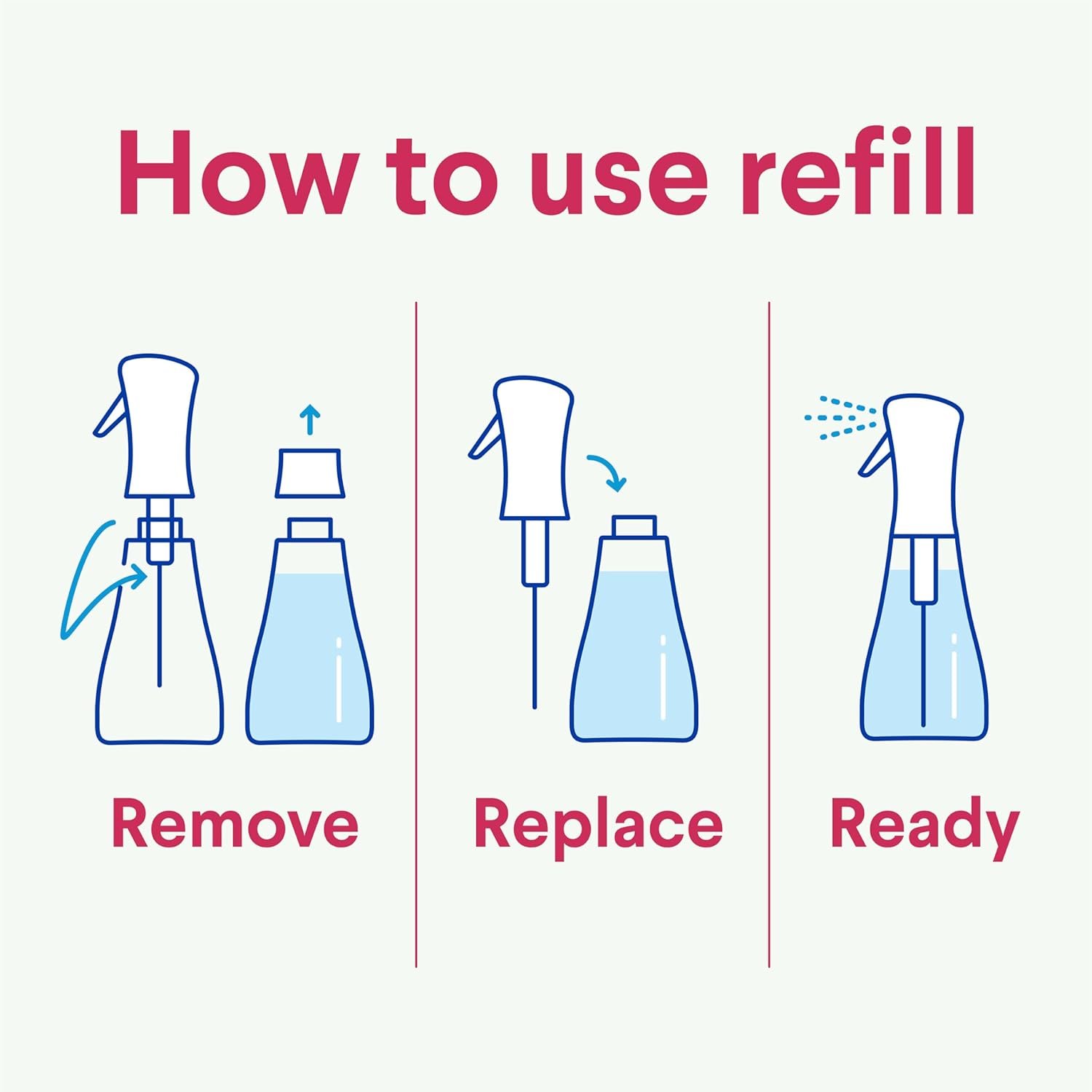 How to use refill

Remove

Replace

Ready