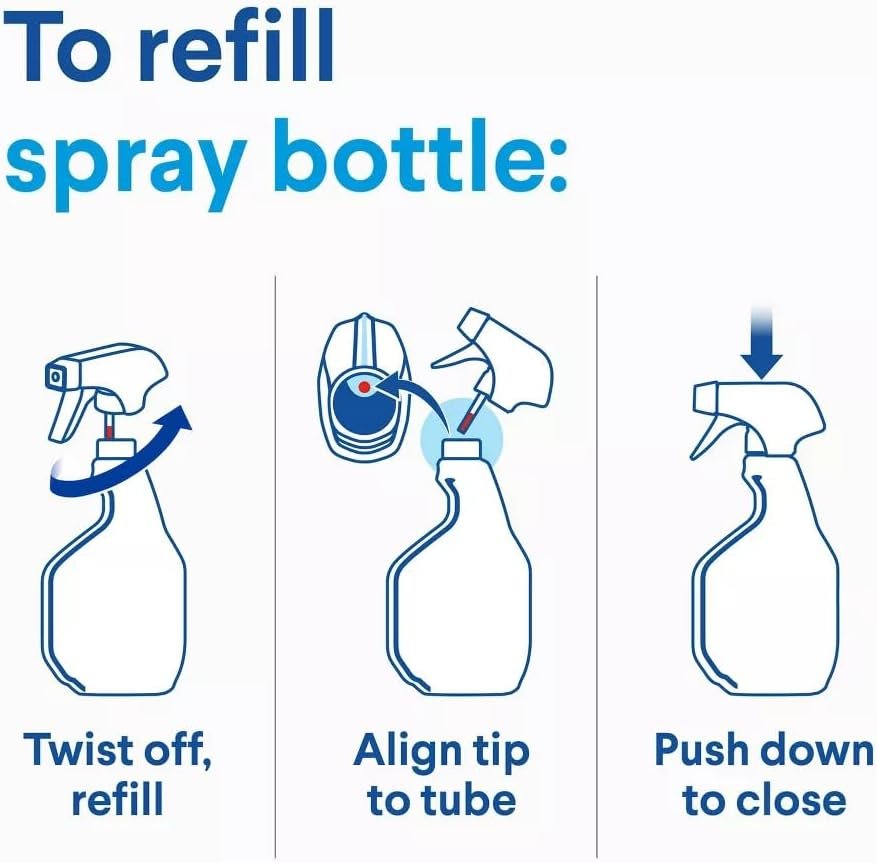 To refill
spray bottle:

Twist off,
refill

Align tip
to tube

Push down
to close