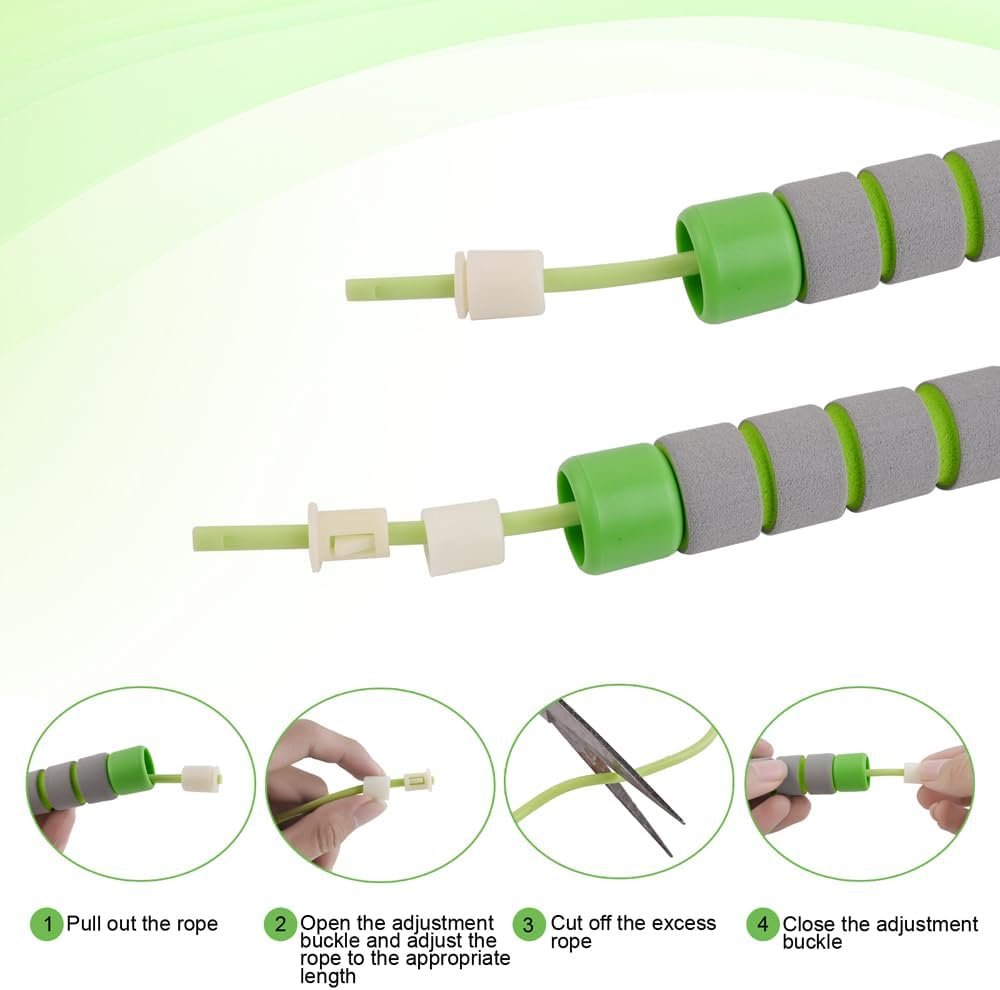 1 Pull out the rope

2 Open the adjustment buckle and adjust the rope to the appropriate length

3 Cut off the excess rope

4 Close the adjustment buckle