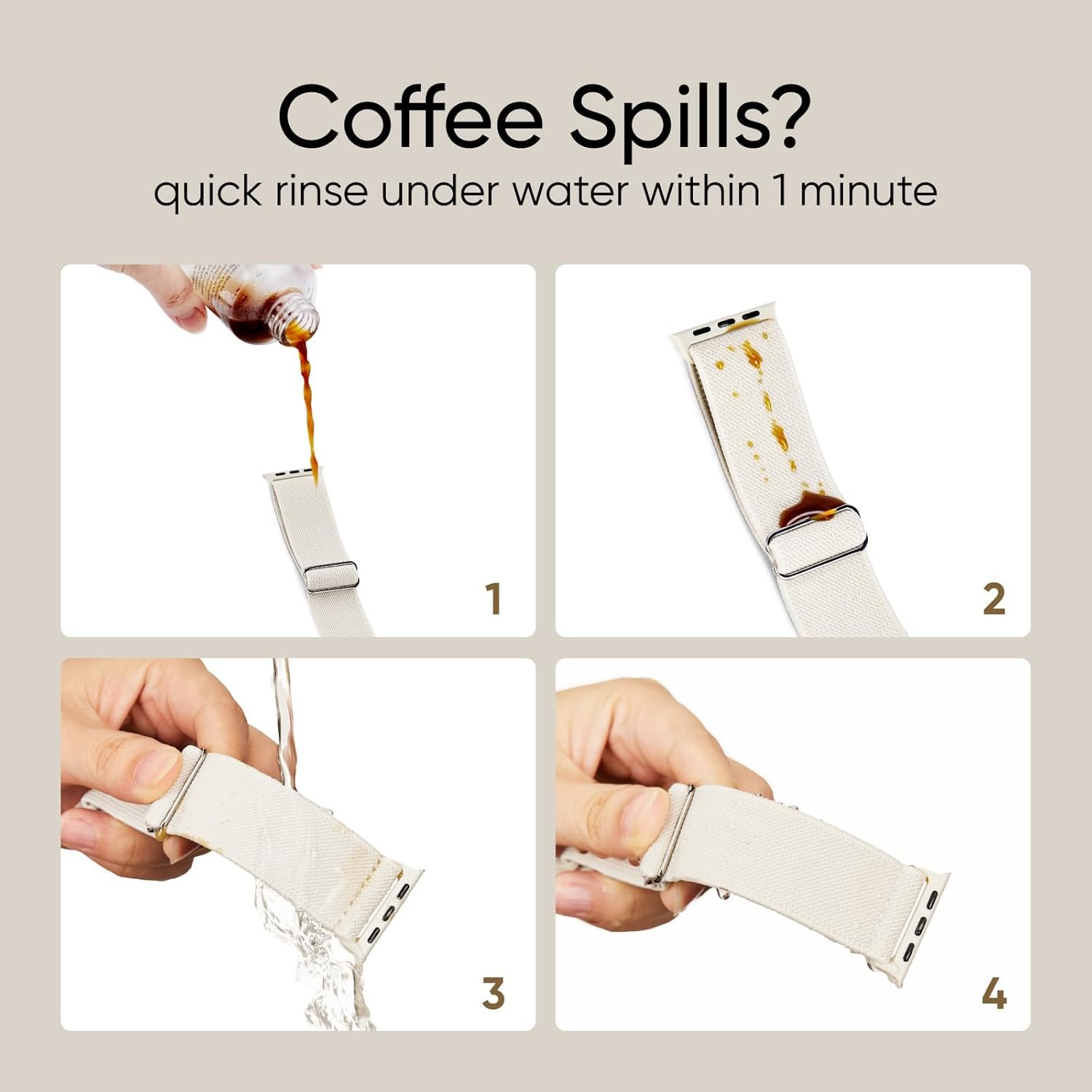 Coffee Spills?
quick rinse under water within 1 minute

1

2

3

4