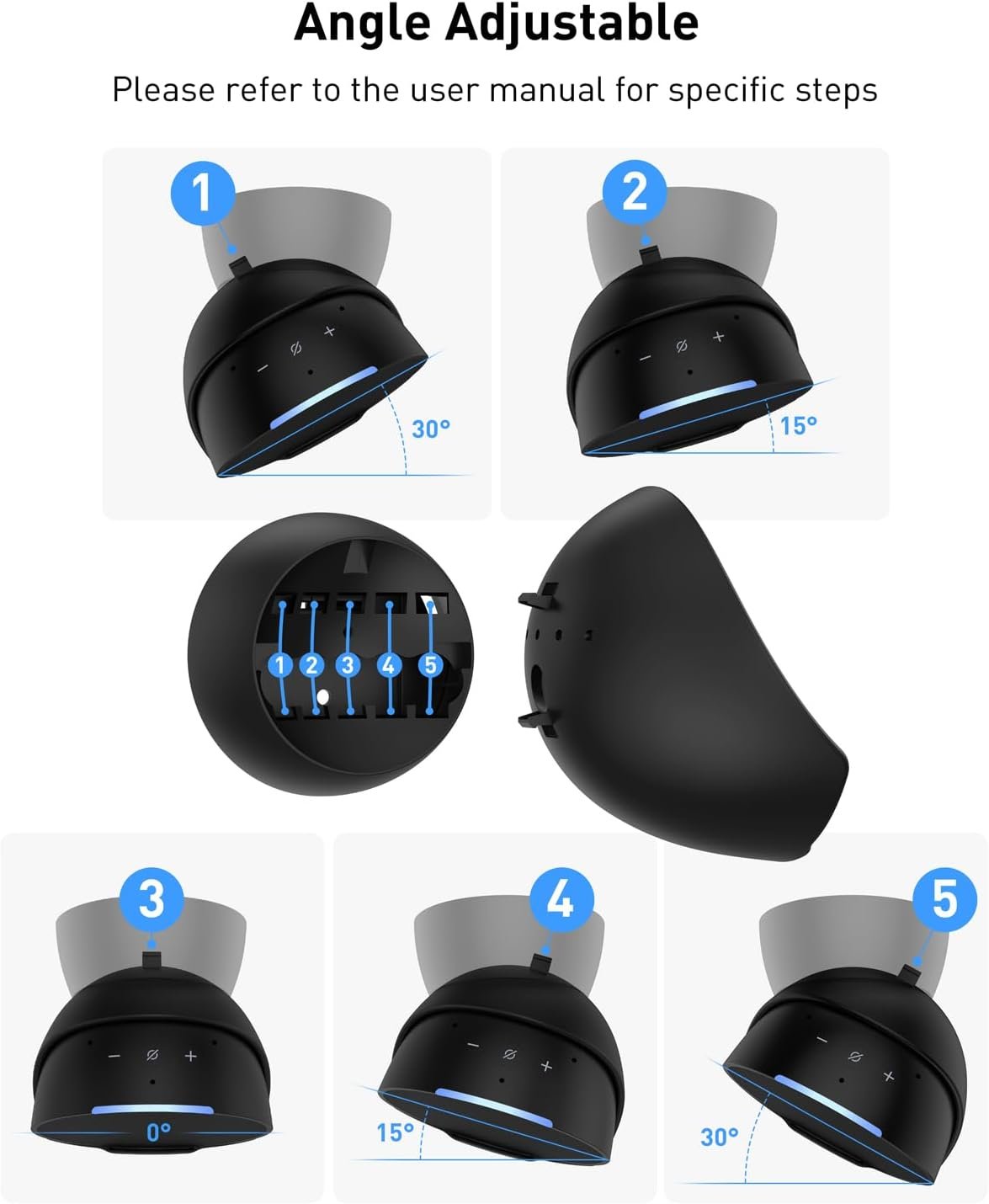 Angle Adjustable

Please refer to the user manual for specific steps

1

30°

2

15°

1 2 3 4 5

3

0°

4

15°

5

30°