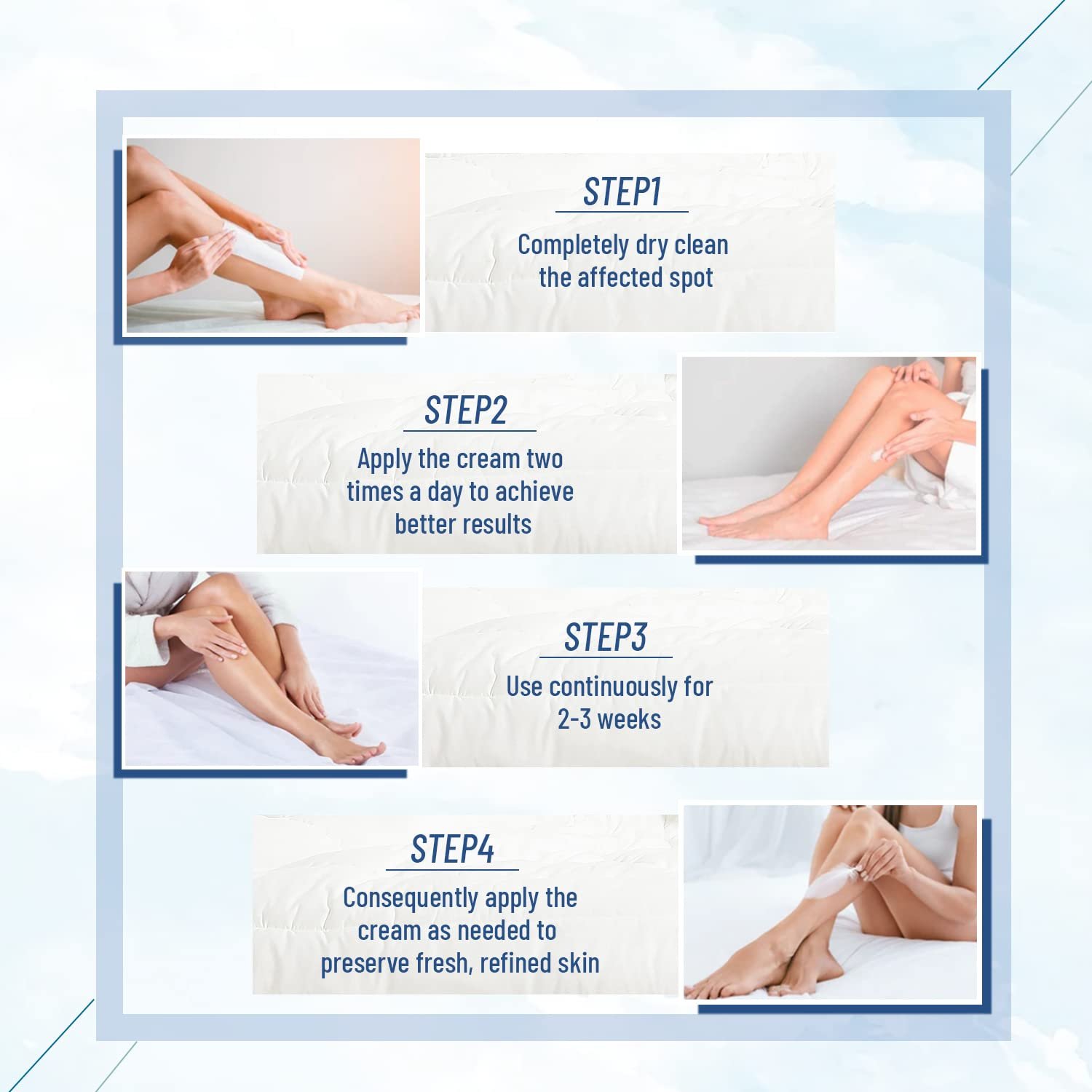 STEP1

Completely dry clean the affected spot

STEP2

Apply the cream two times a day to achieve better results

STEP3

Use continuously for 2-3 weeks

STEP4

Consequently apply the cream as needed to preserve fresh, refined skin