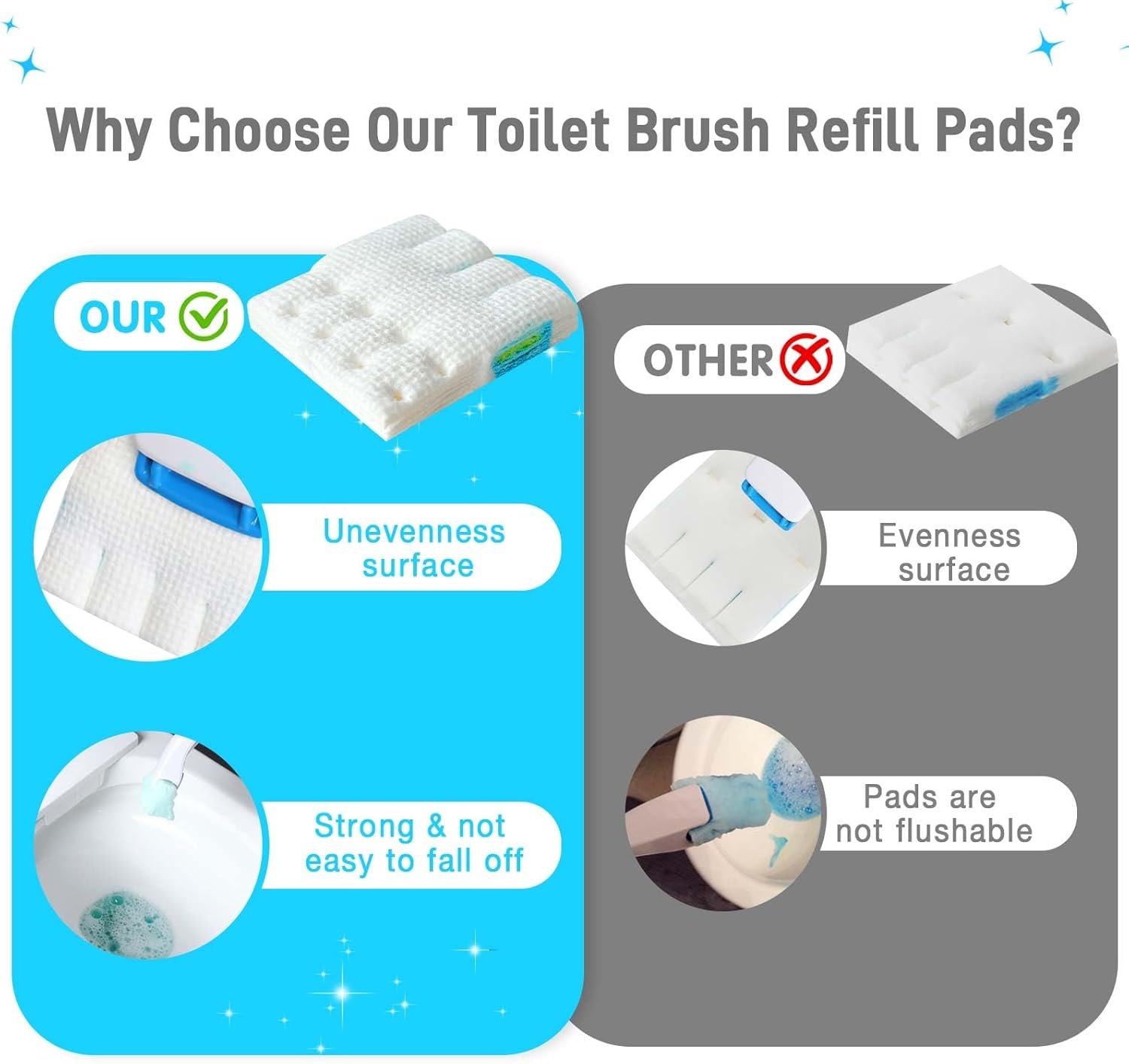 Why Choose Our Toilet Brush Refill Pads?

OUR

Unevenness surface

Strong & not easy to fall off

OTHER

Evenness surface

Pads are not flushable