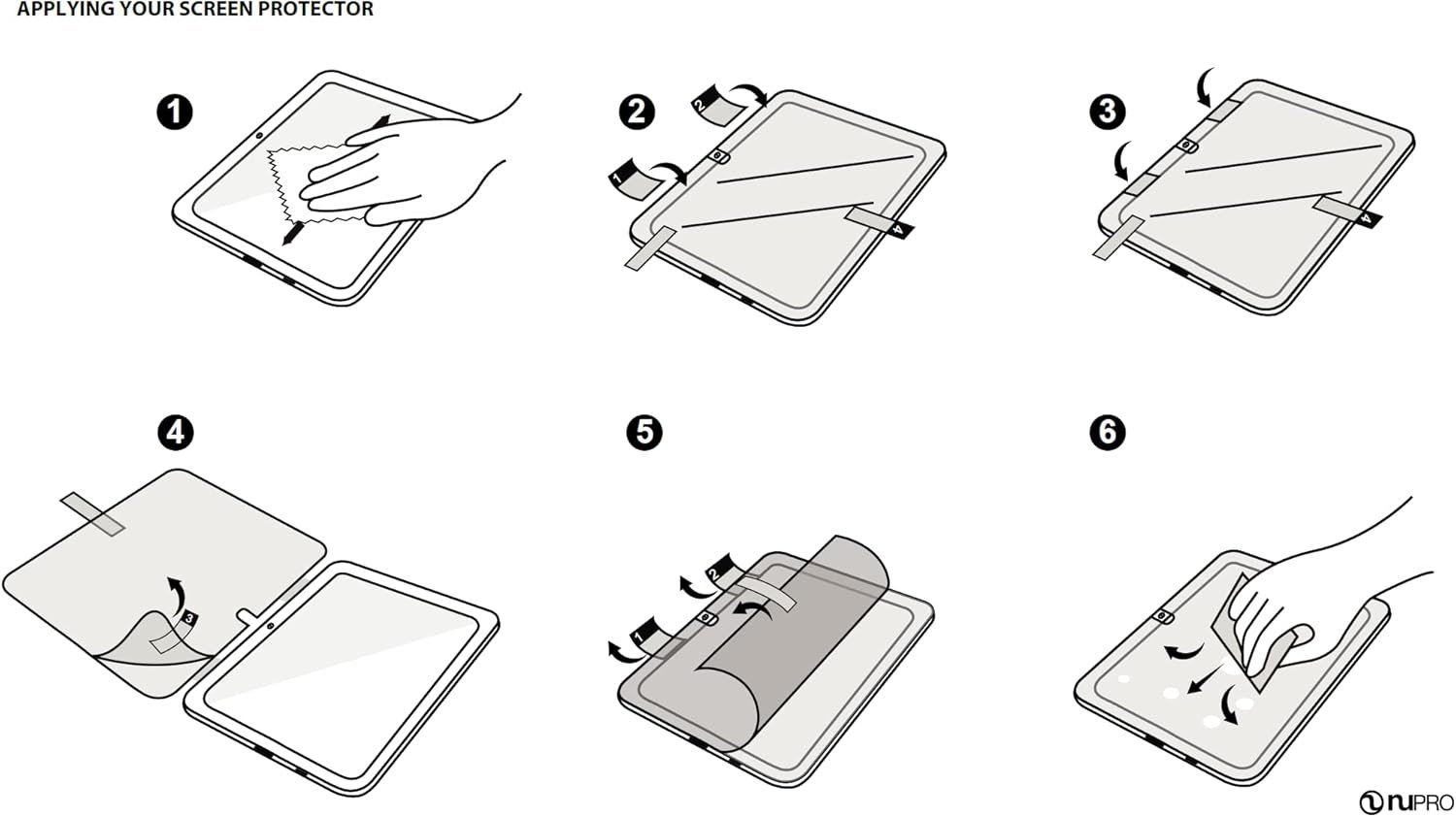 APPLYING YOUR SCREEN PROTECTOR

1

2

2

1

4

3

4

4

3

5

2

1

6

nuPRO