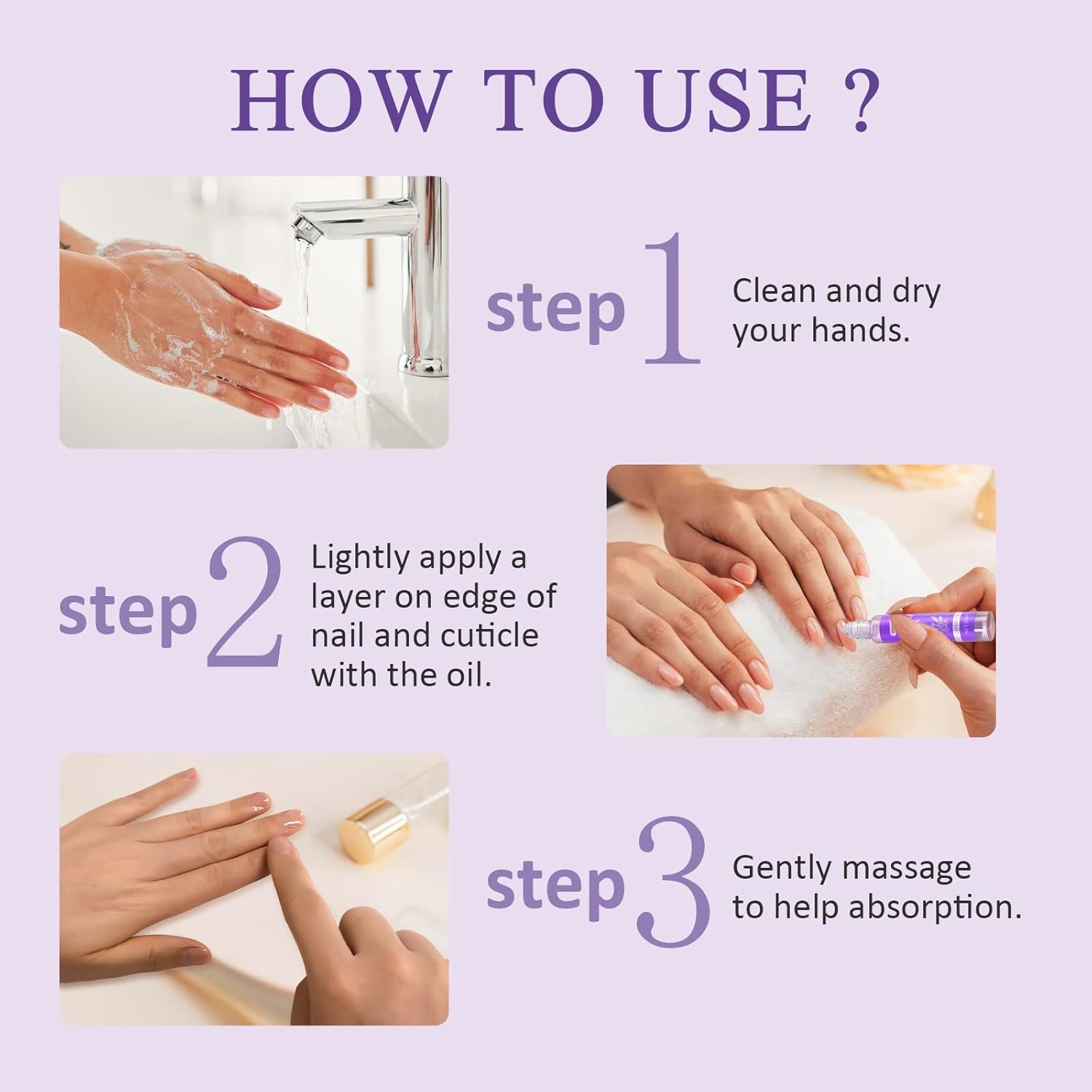 HOW TO USE ?

step 1 Clean and dry your hands.

step 2 Lightly apply a layer on edge of nail and cuticle with the oil.

step 3 Gently massage to help absorption.