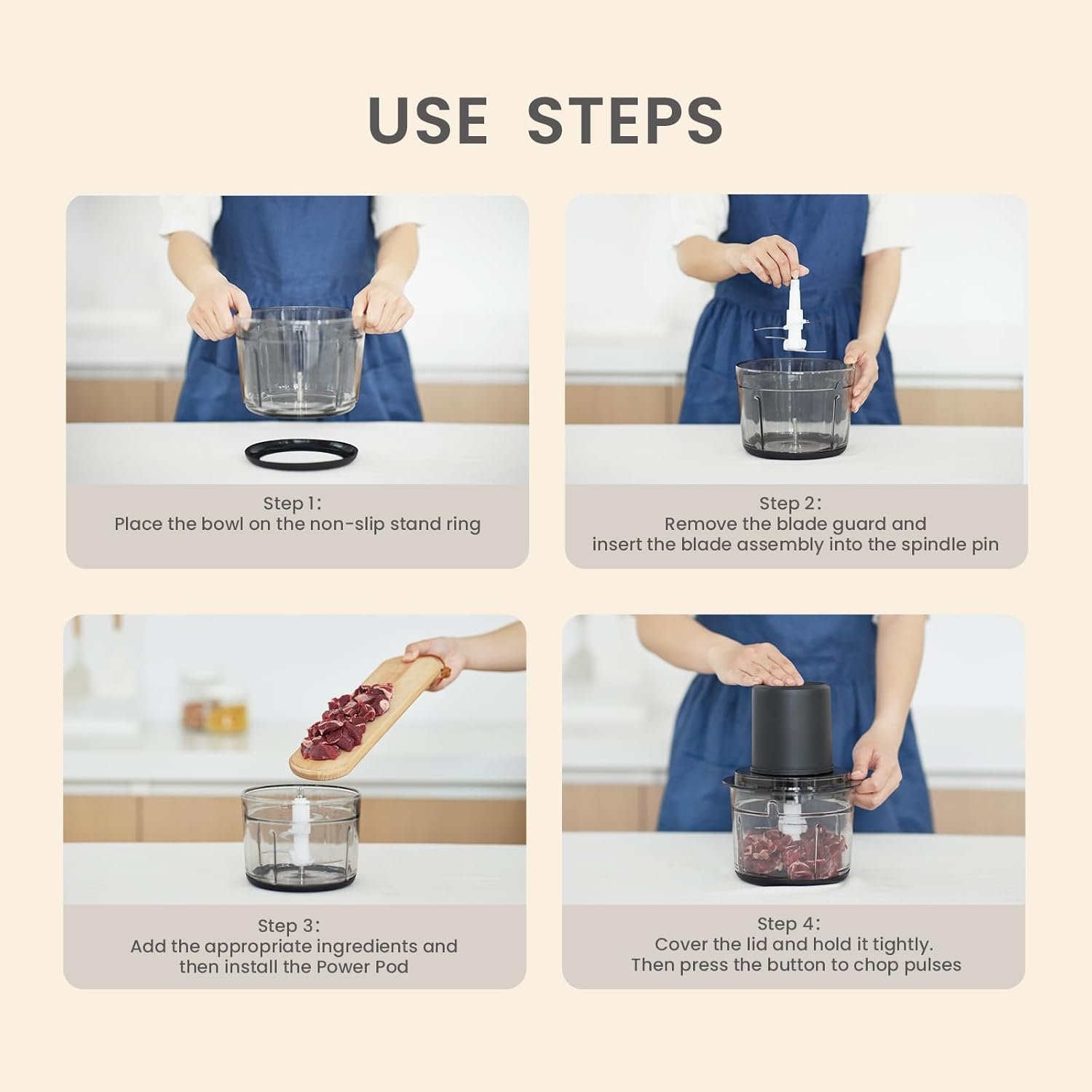 USE STEPS

Step 1:
Place the bowl on the non-slip stand ring

Step 2:
Remove the blade guard and insert the blade assembly into the spindle pin

Step 3:
Add the appropriate ingredients and then install the Power Pod

Step 4:
Cover the lid and hold it tightly. Then press the button to chop pulses