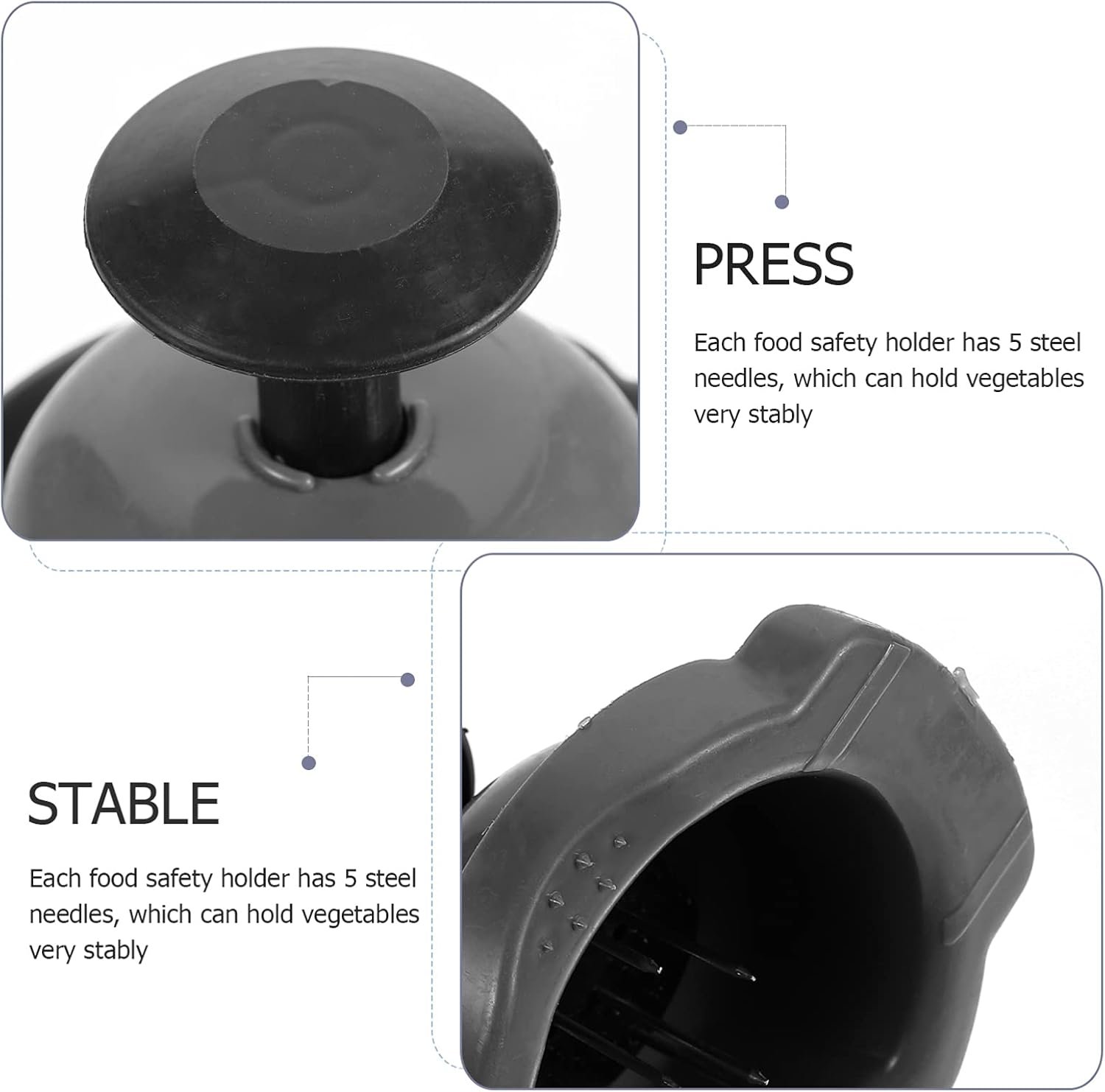 PRESS

Each food safety holder has 5 steel needles, which can hold vegetables very stably

STABLE

Each food safety holder has 5 steel needles, which can hold vegetables very stably