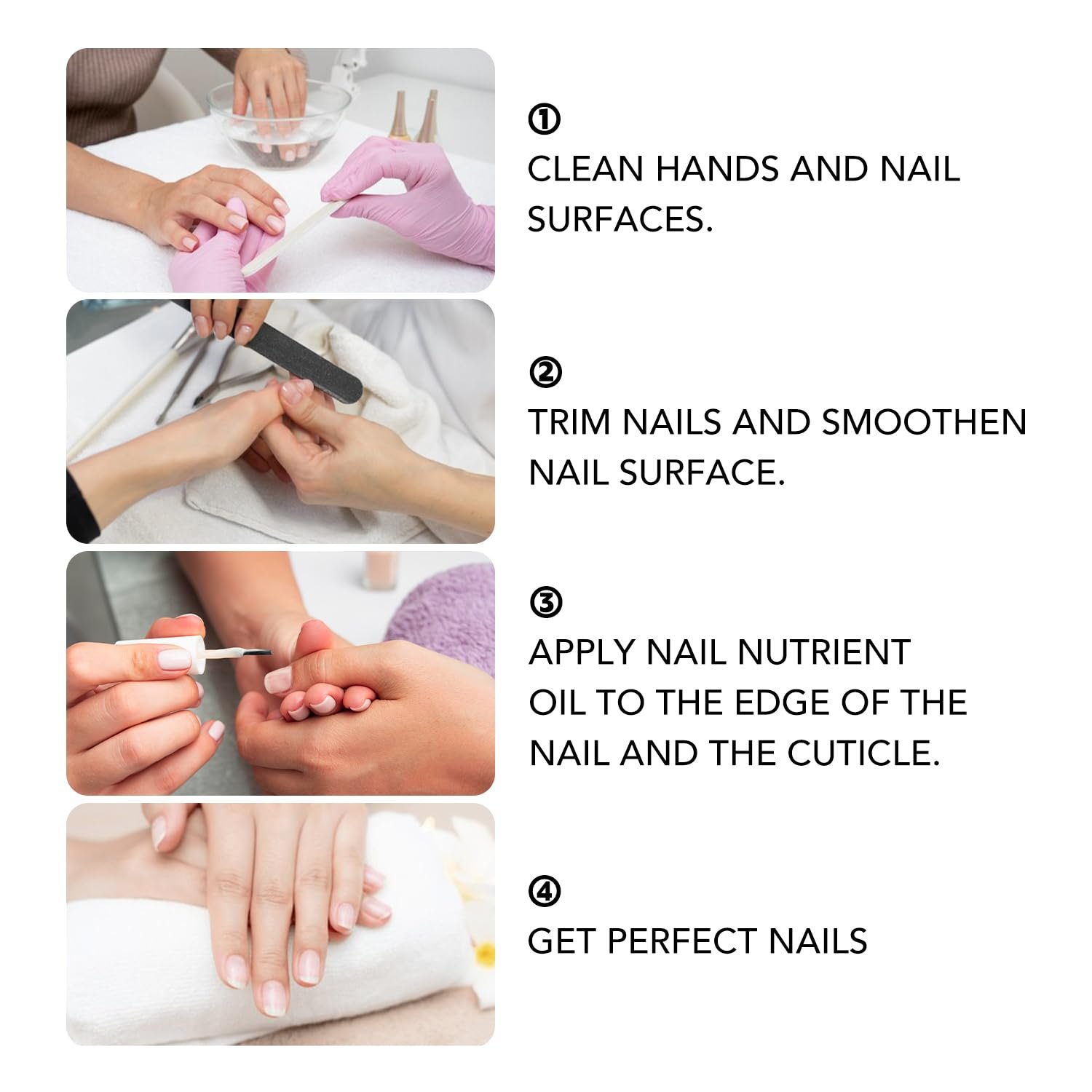 ①
CLEAN HANDS AND NAIL SURFACES.

②
TRIM NAILS AND SMOOTHEN NAIL SURFACE.

③
APPLY NAIL NUTRIENT OIL TO THE EDGE OF THE NAIL AND THE CUTICLE.

④
GET PERFECT NAILS