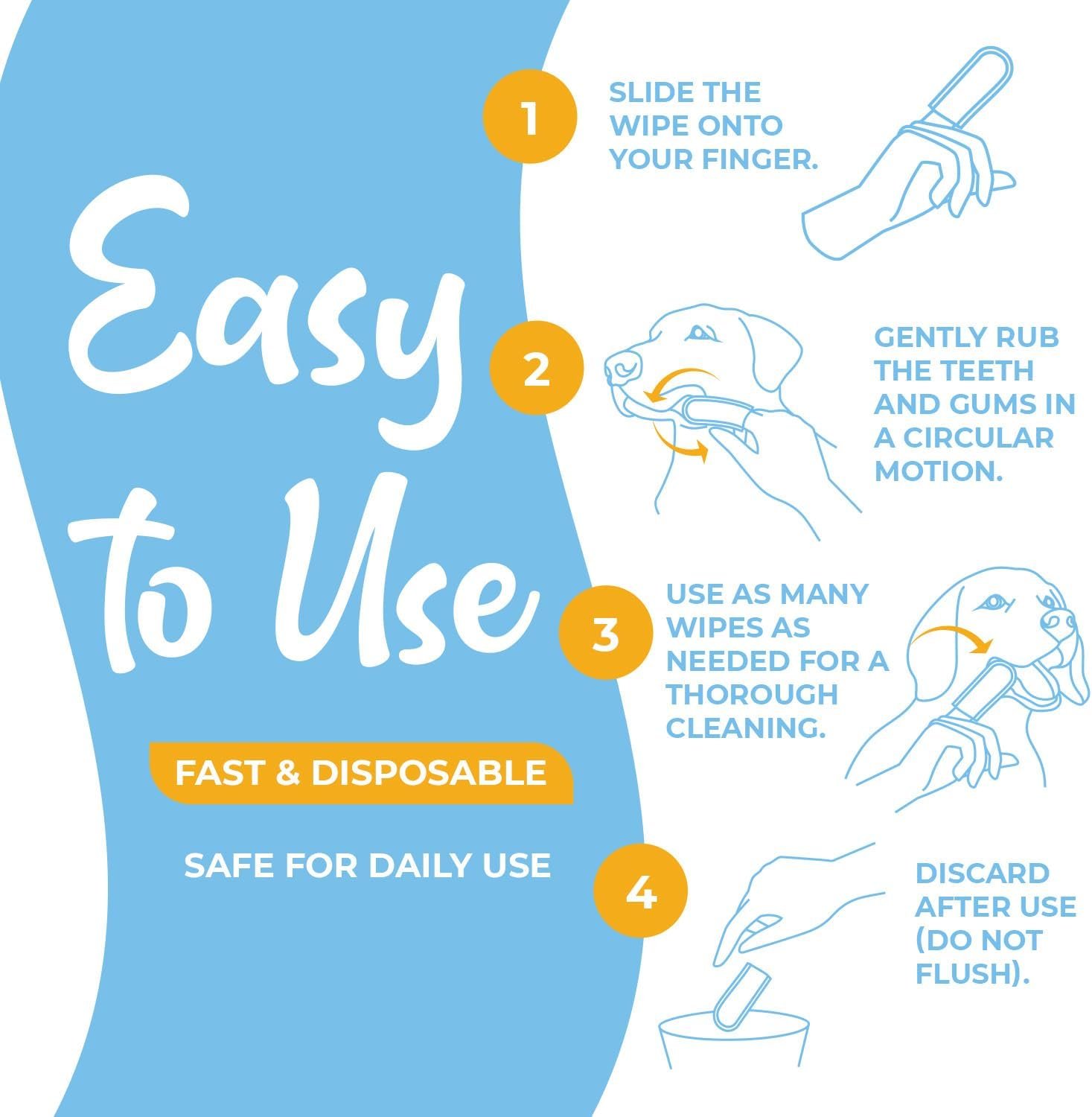 Easy to Use

FAST & DISPOSABLE

SAFE FOR DAILY USE

1 SLIDE THE WIPE ONTO YOUR FINGER.

2 GENTLY RUB THE TEETH AND GUMS IN A CIRCULAR MOTION.

3 USE AS MANY WIPES AS NEEDED FOR A THOROUGH CLEANING.

4 DISCARD AFTER USE (DO NOT FLUSH).