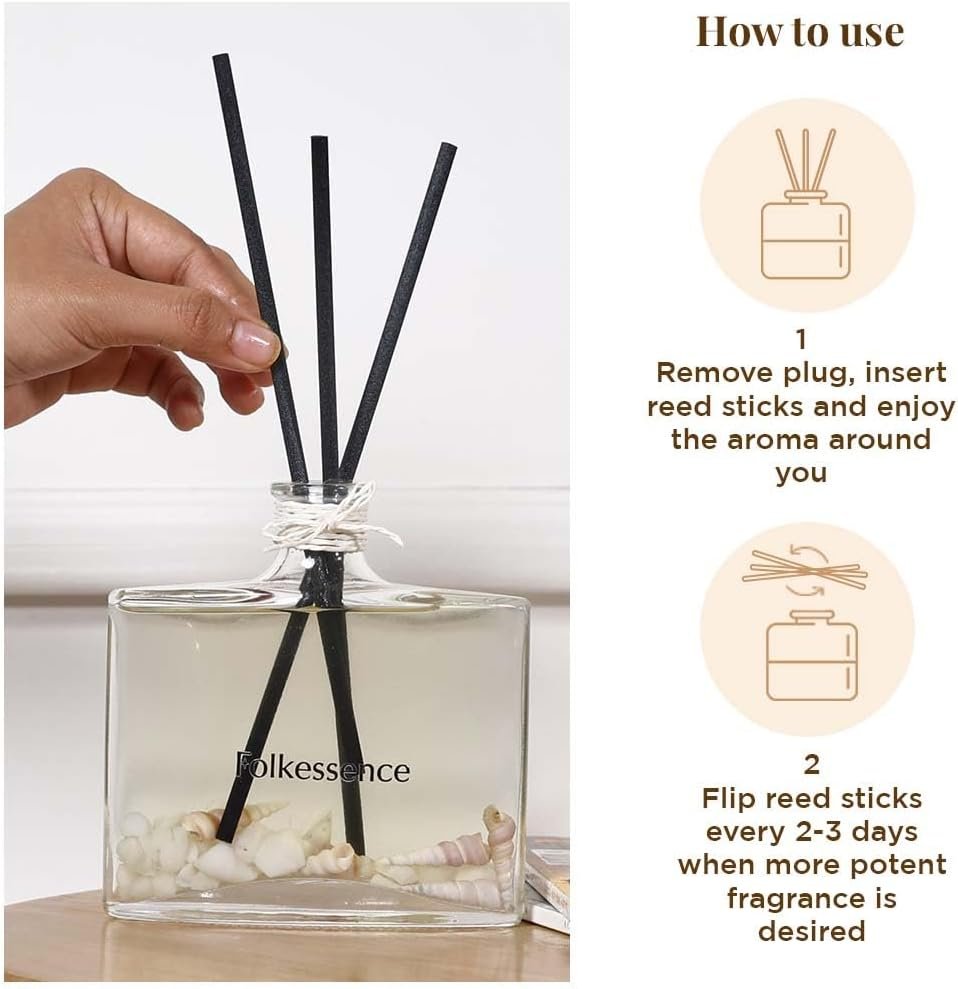 Folkessence

How to use

1
Remove plug, insert reed sticks and enjoy the aroma around you

2
Flip reed sticks every 2-3 days when more potent fragrance is desired