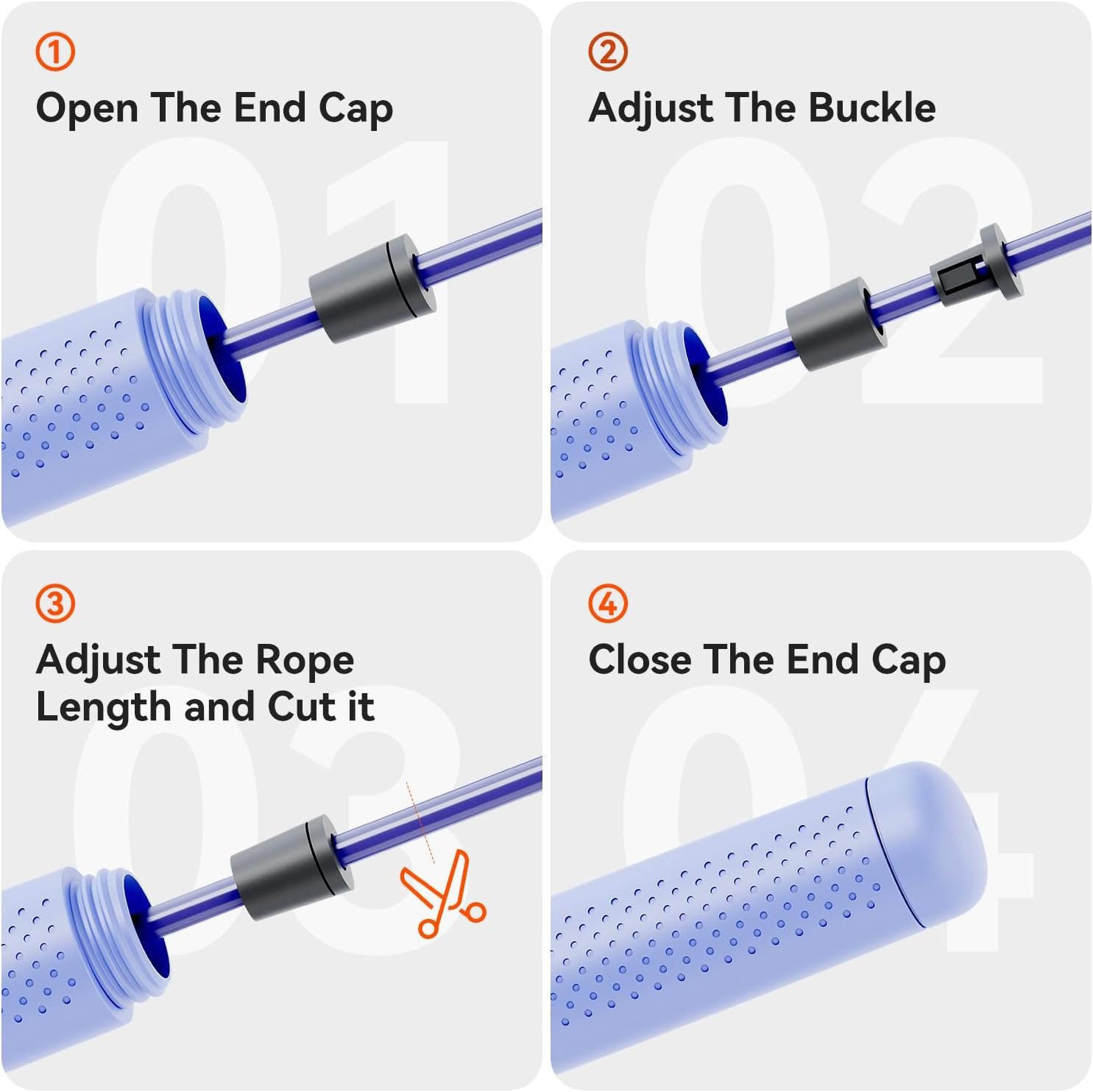 ①
Open The End Cap
01

②
Adjust The Buckle
02

③
Adjust The Rope Length and Cut it
03

④
Close The End Cap
04