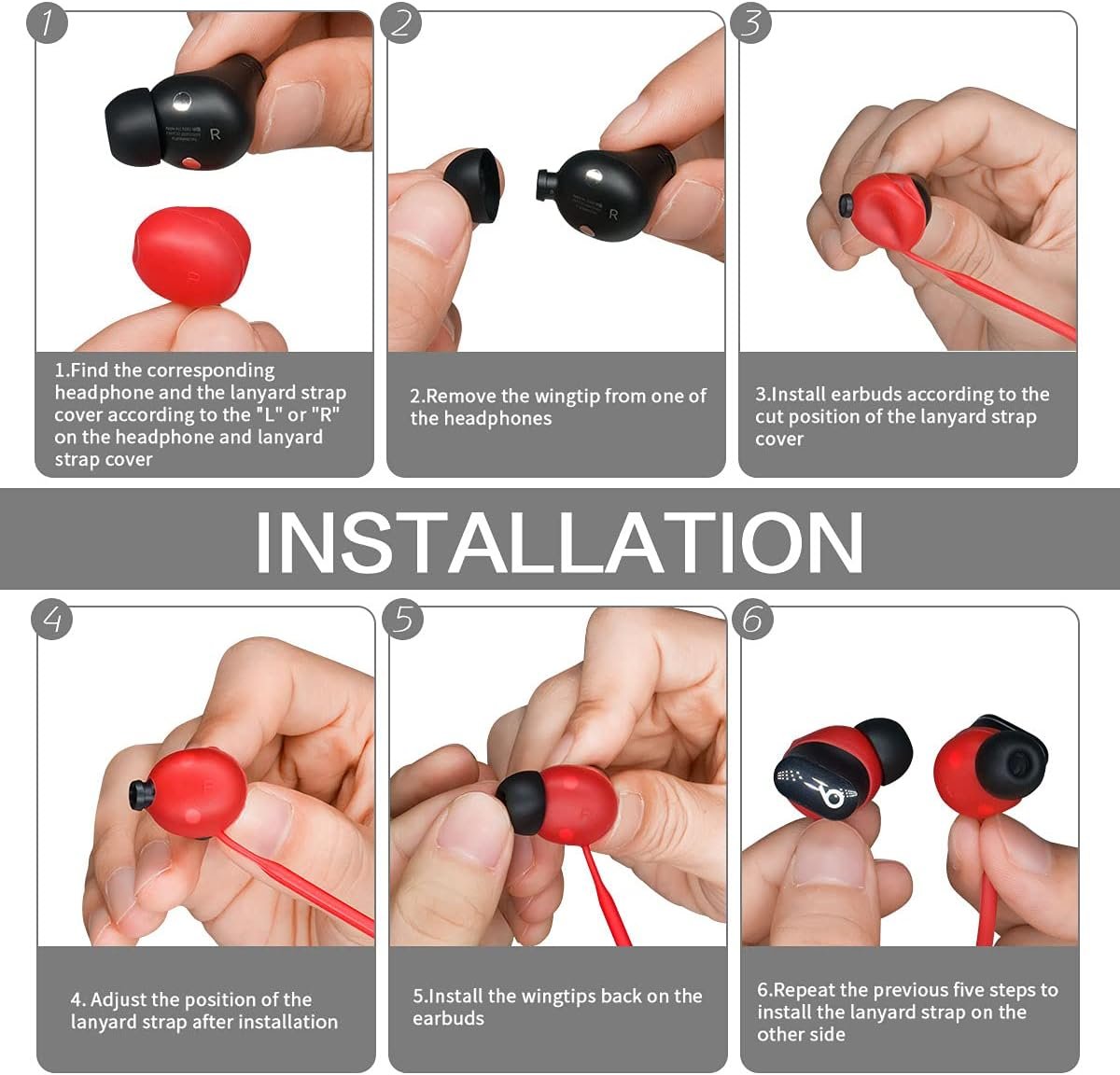 1

R

1.Find the corresponding headphone and the lanyard strap cover according to the "L" or "R" on the headphone and lanyard strap cover

2

R

2.Remove the wingtip from one of the headphones

3

3.Install earbuds according to the cut position of the lanyard strap cover

INSTALLATION

4

4. Adjust the position of the lanyard strap after installation

5

5.Install the wingtips back on the earbuds

6

6.Repeat the previous five steps to install the lanyard strap on the other side