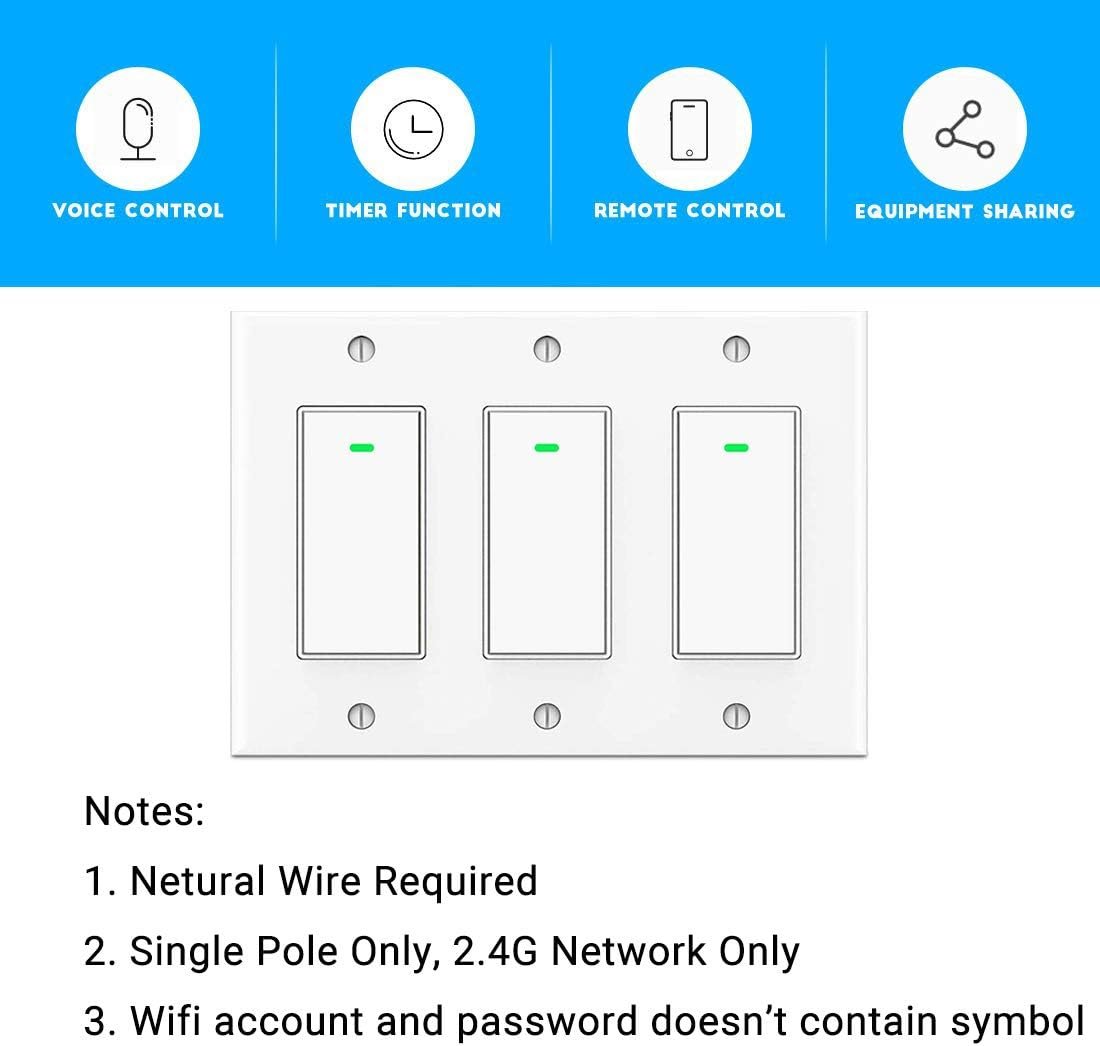 VOICE CONTROL

TIMER FUNCTION

REMOTE CONTROL

EQUIPMENT SHARING

Notes:

1. Netural Wire Required

2. Single Pole Only, 2.4G Network Only

3. Wifi account and password doesn't contain symbol