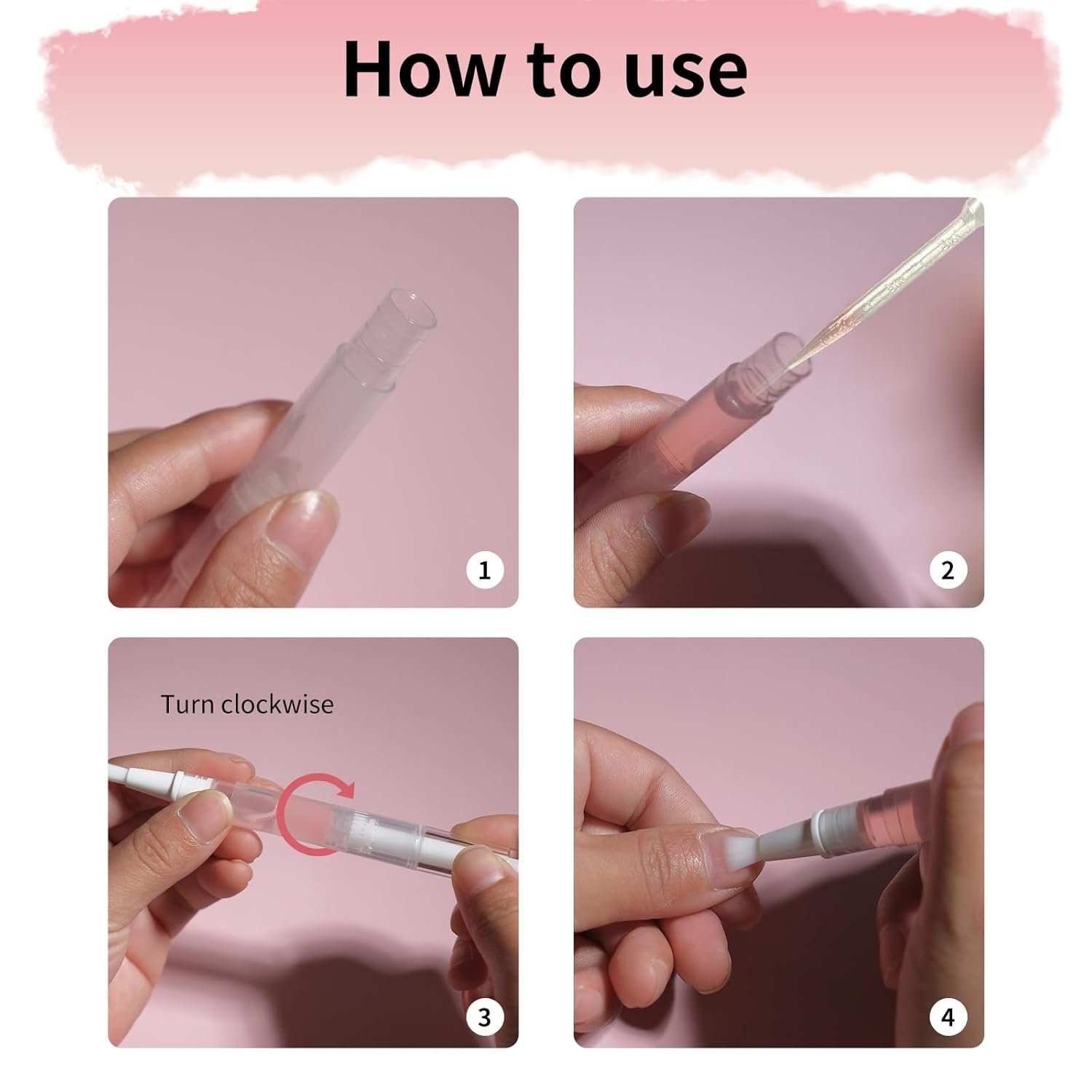 How to use

1

2

Turn clockwise

3

4